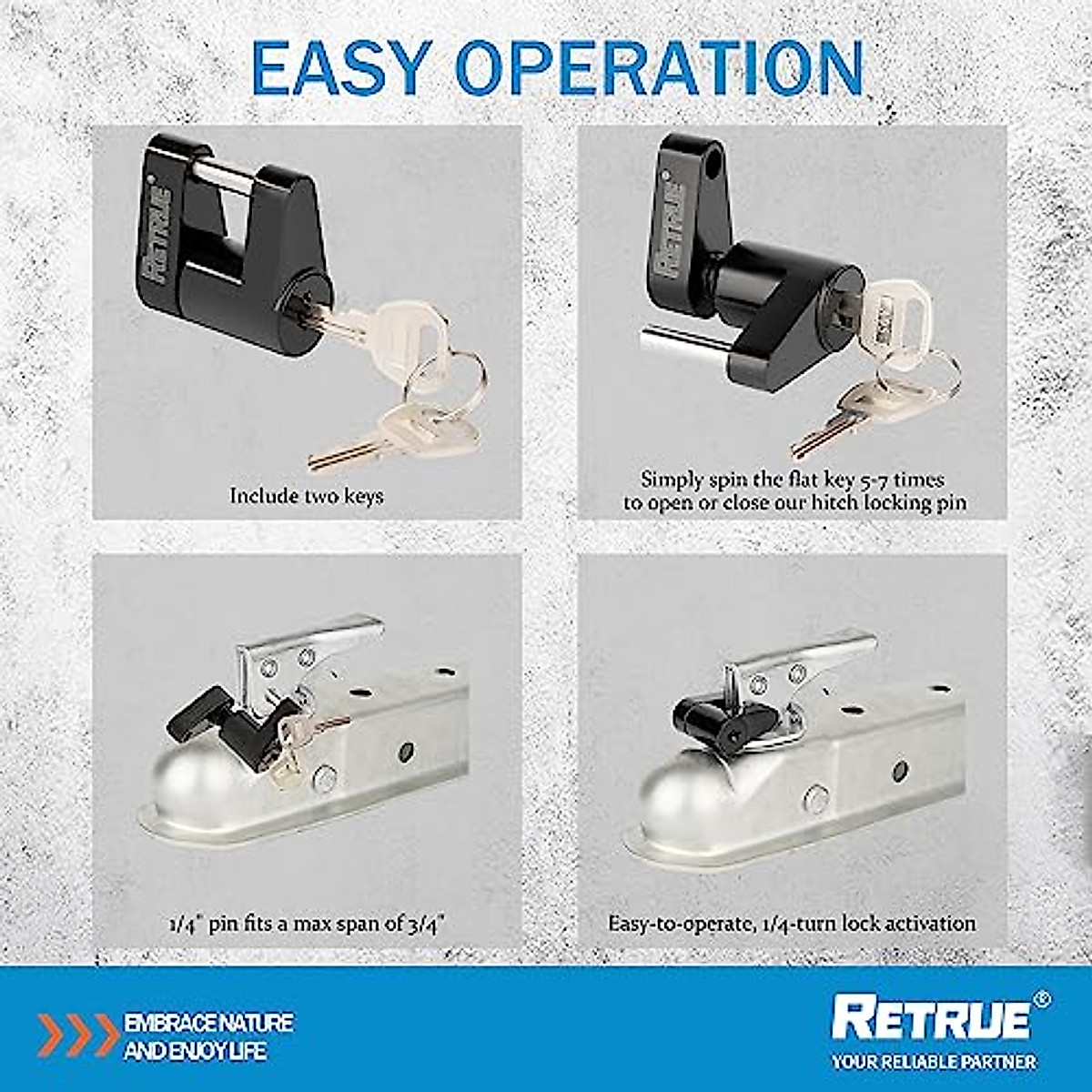 EASY OPERATION

RETRUE

Include two keys

RETRUE

Simply spin the flat key 5-7 times to open or close our hitch locking pin

1/4" pin fits a max span of 3/4"

Easy-to-operate, 1/4-turn lock activation

EMBRACE NATURE AND ENJOY LIFE

RETRUE®
YOUR RELIABLE PARTNER