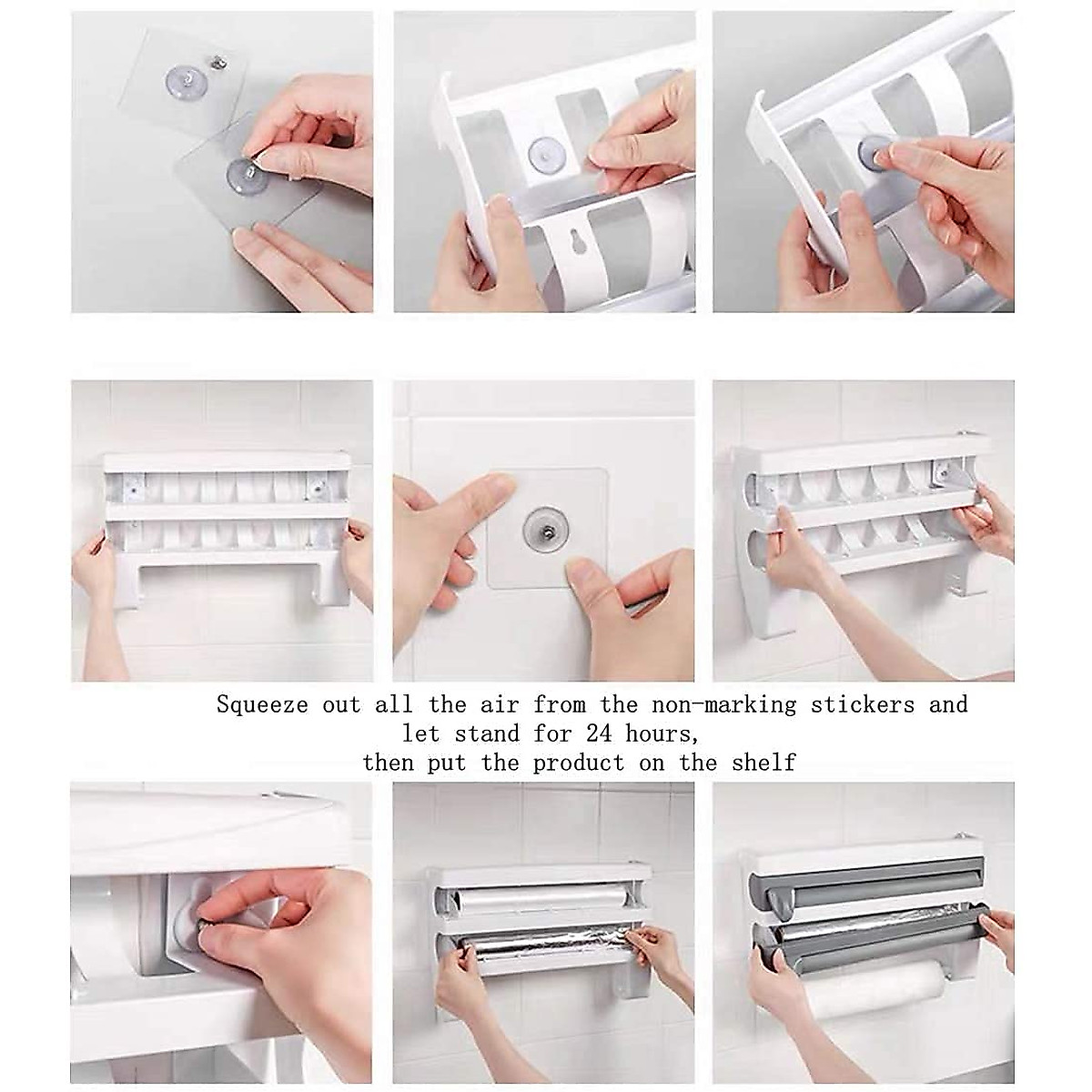 Squeeze out all the air from the non-marking stickers and let stand for 24 hours, then put the product on the shelf