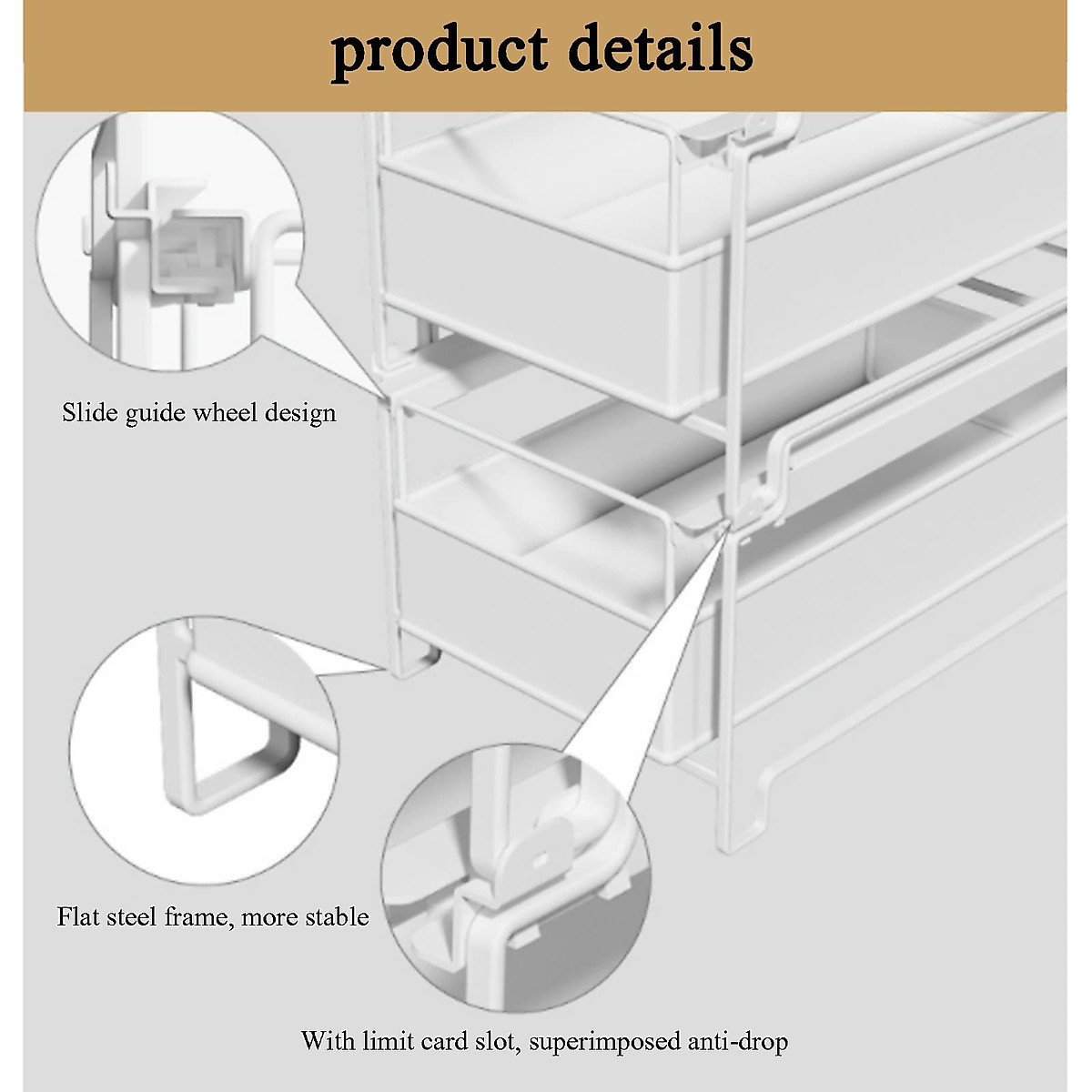 product details

Slide guide wheel design

Flat steel frame, more stable

With limit card slot, superimposed anti-drop