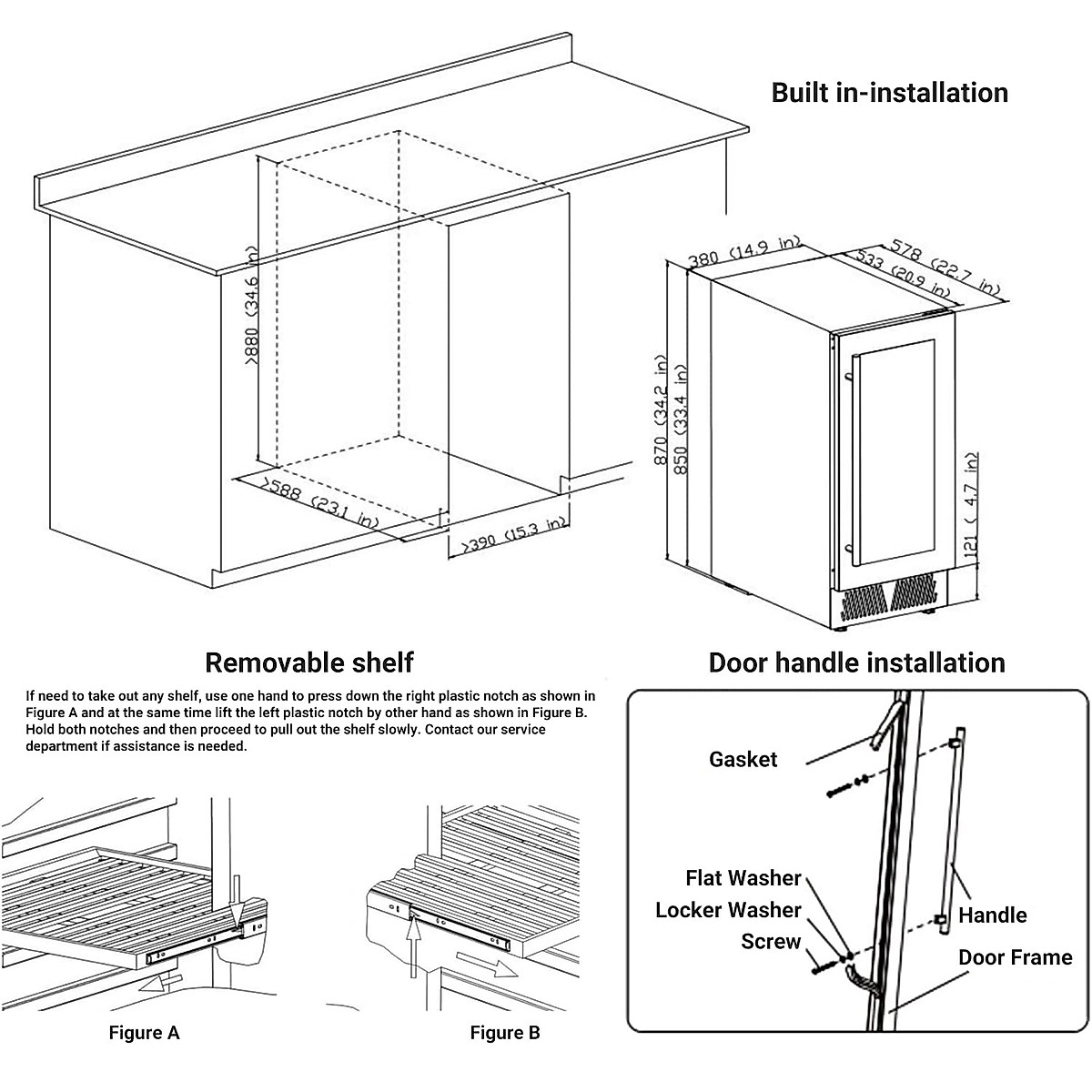 Built in-installation

>880 (34.6 in)

>588 (23.1 in)

>390 (15.3 in)

380 (14.9 in)

578 (22.7 in)

533 (20.9 in)

870 (34.2 in)

850 (33.4 in)

121 ( 4.7 in)

Removable shelf

If need to take out any shelf, use one hand to press down the right plastic notch as shown in Figure A and at the same time lift the left plastic notch by other hand as shown in Figure B. Hold both notches and then proceed to pull out the shelf slowly. Contact our service department if assistance is needed.

Figure A

Figure B

Door handle installation

Gasket

Flat Washer

Locker Washer

Screw

Handle

Door Frame