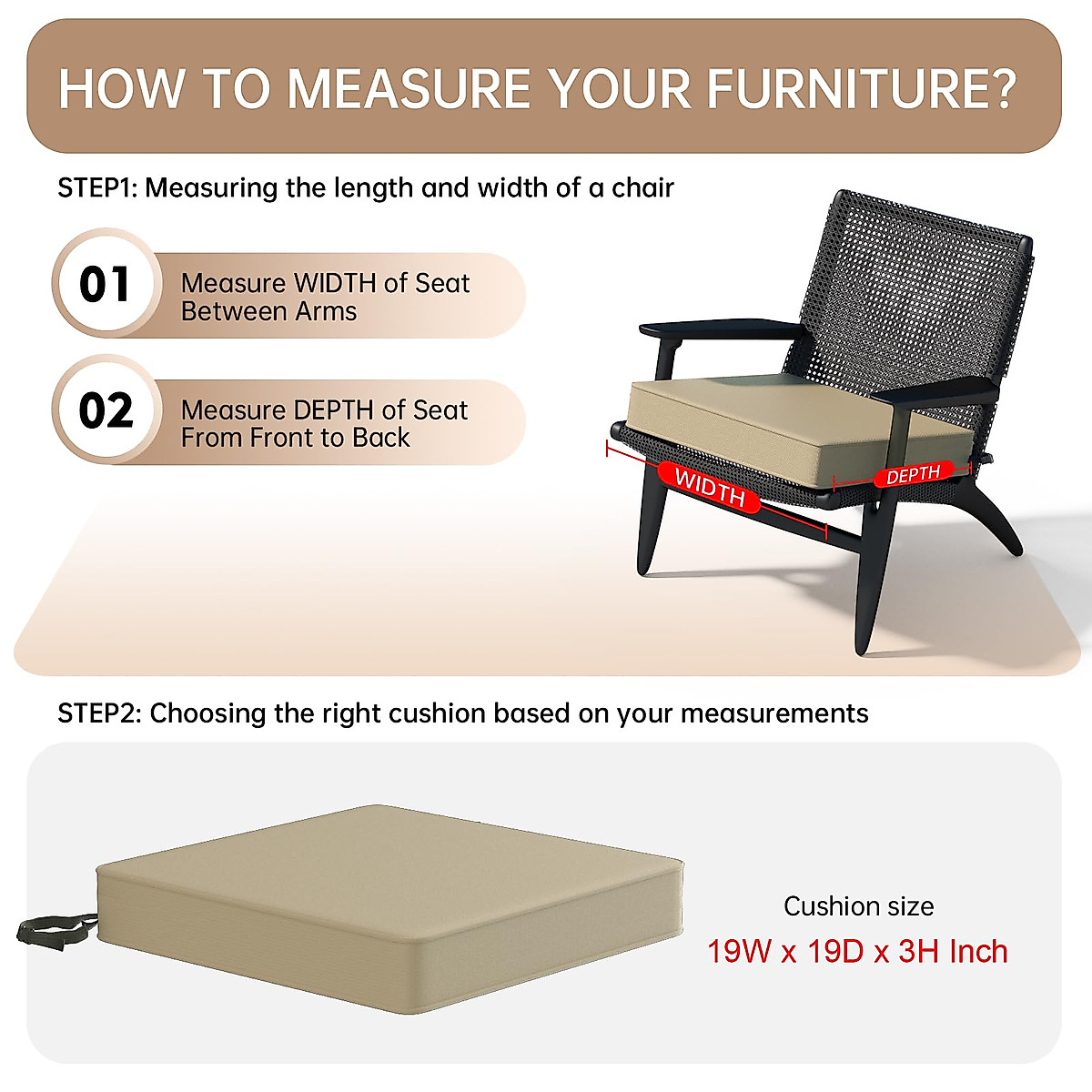 HOW TO MEASURE YOUR FURNITURE?

STEP1: Measuring the length and width of a chair

01 Measure WIDTH of Seat Between Arms

02 Measure DEPTH of Seat From Front to Back

WIDTH

DEPTH

STEP2: Choosing the right cushion based on your measurements

Cushion size
19W x 19D x 3H Inch