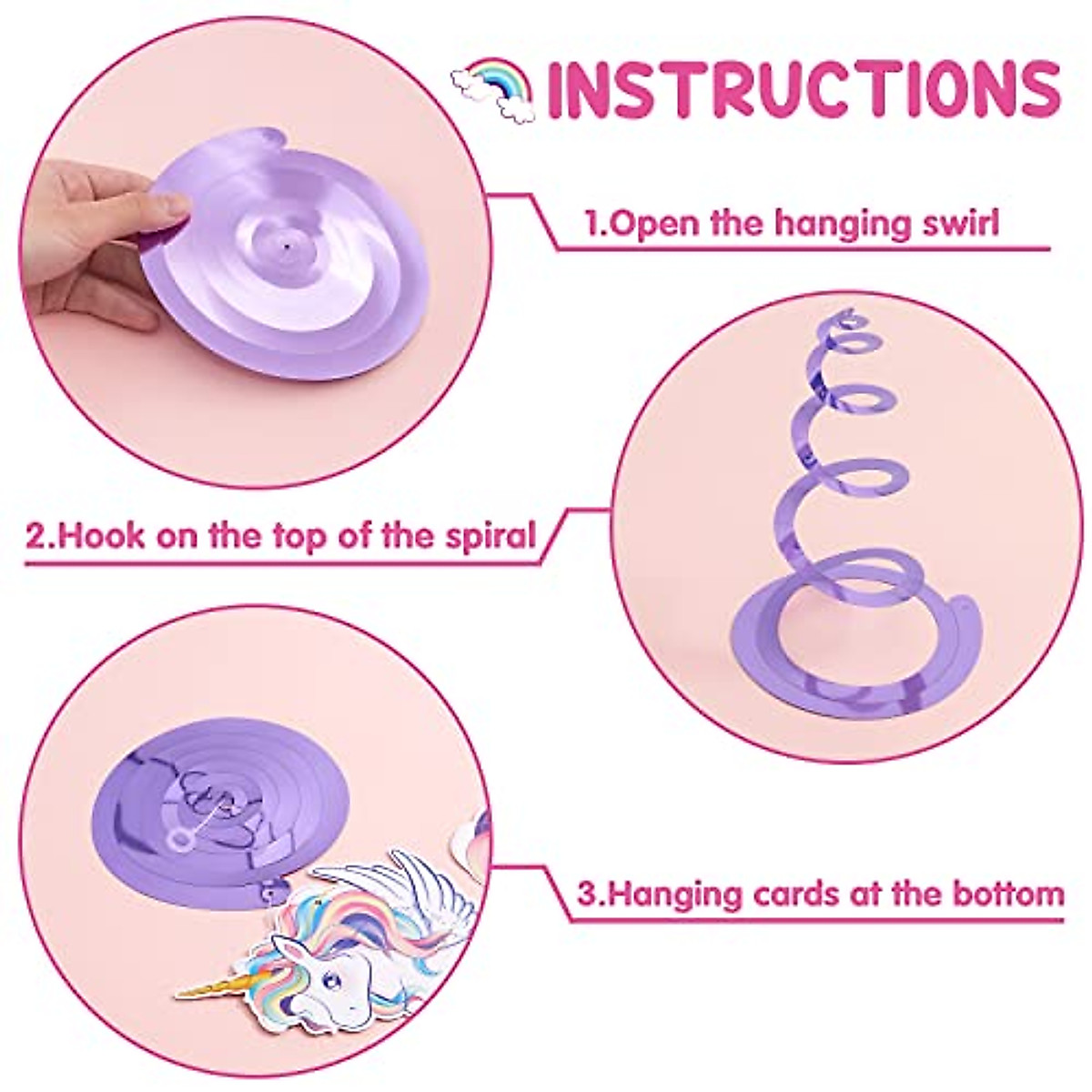 INSTRUCTIONS

1.Open the hanging swirl

2.Hook on the top of the spiral

3.Hanging cards at the bottom