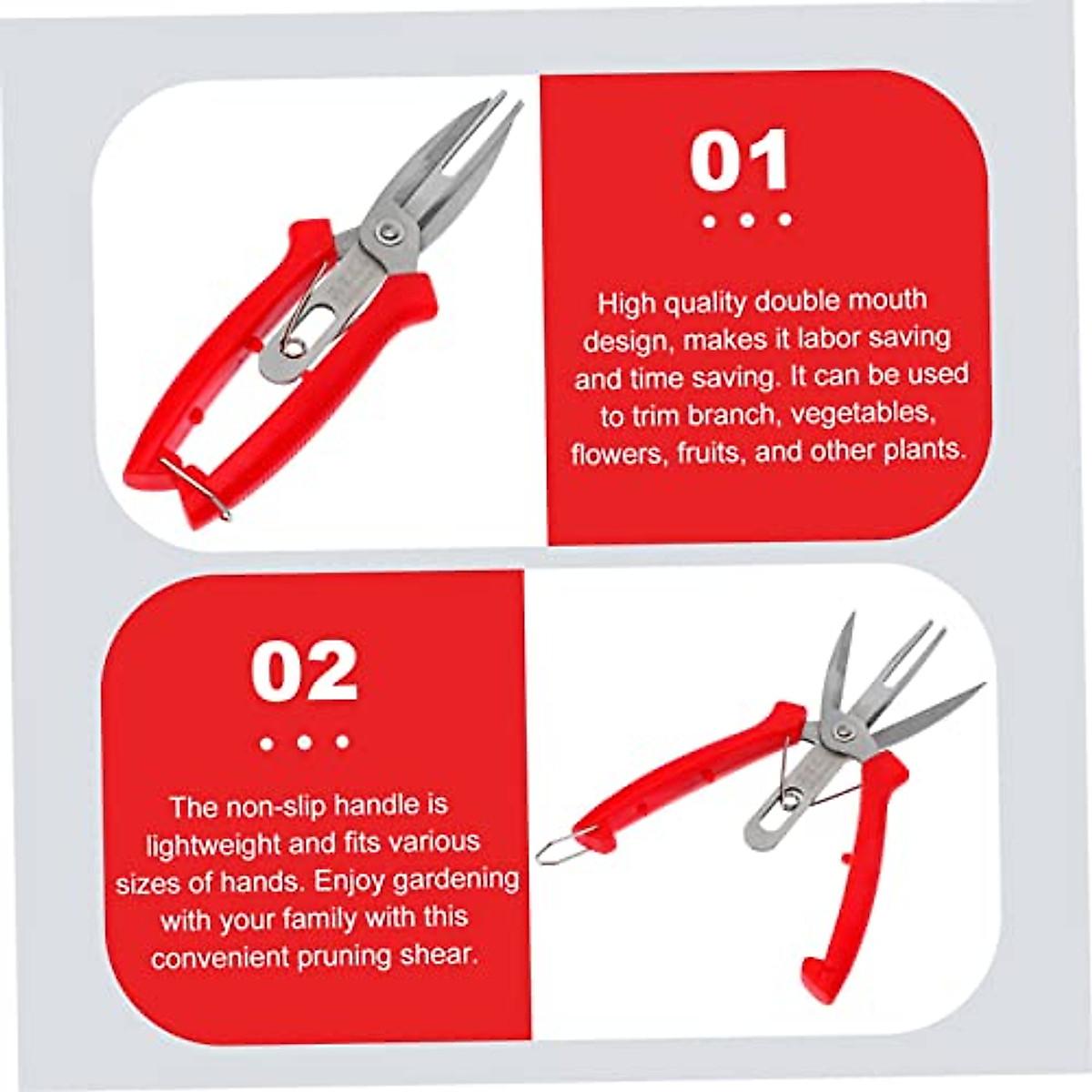 01

High quality double mouth design, makes it labor saving and time saving. It can be used to trim branch, vegetables, flowers, fruits, and other plants.

02

The non-slip handle is lightweight and fits various sizes of hands. Enjoy gardening with your family with this convenient pruning shear.