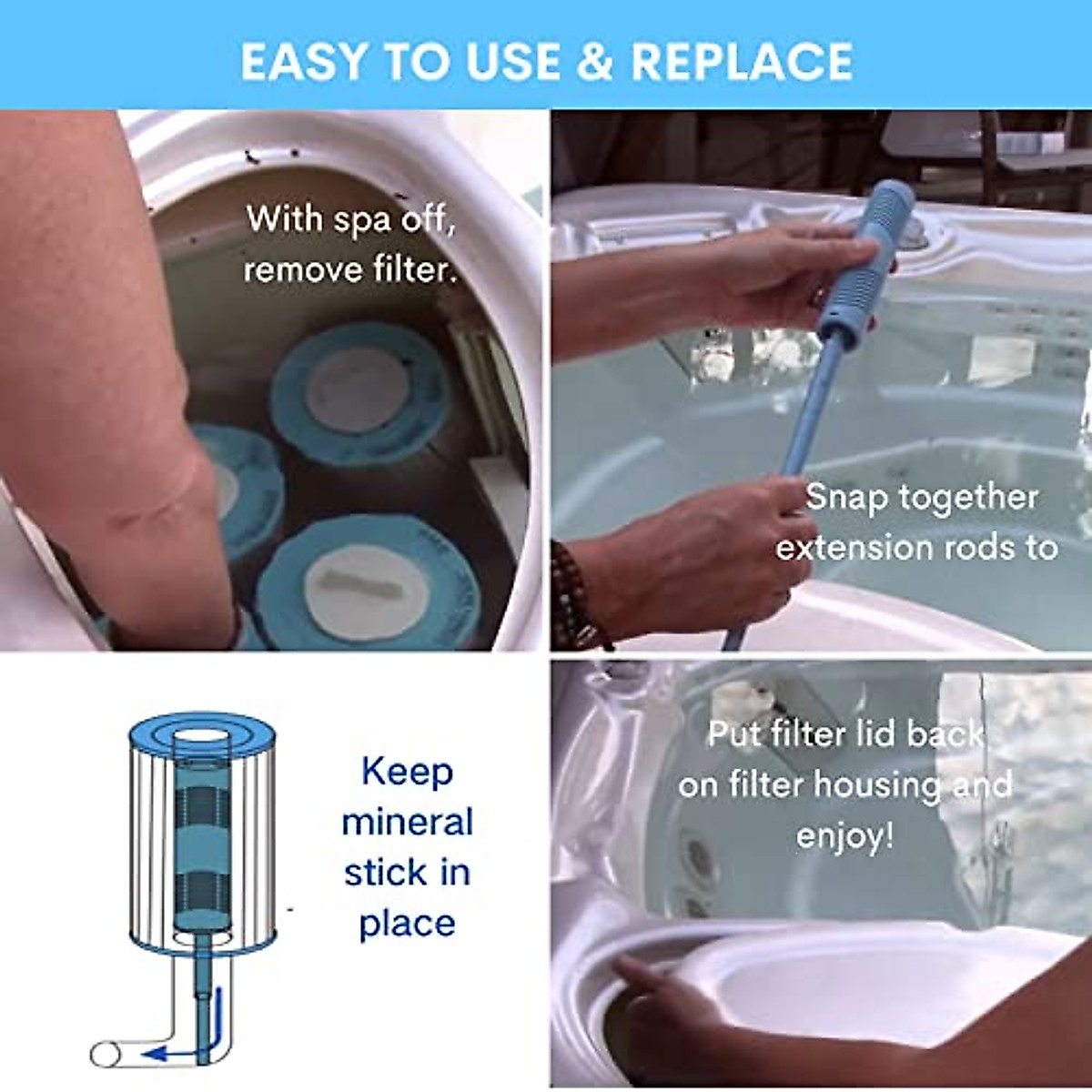 EASY TO USE & REPLACE

With spa off, remove filter.

Snap together extension rods to

Keep mineral stick in place

Put filter lid back on filter housing and enjoy!