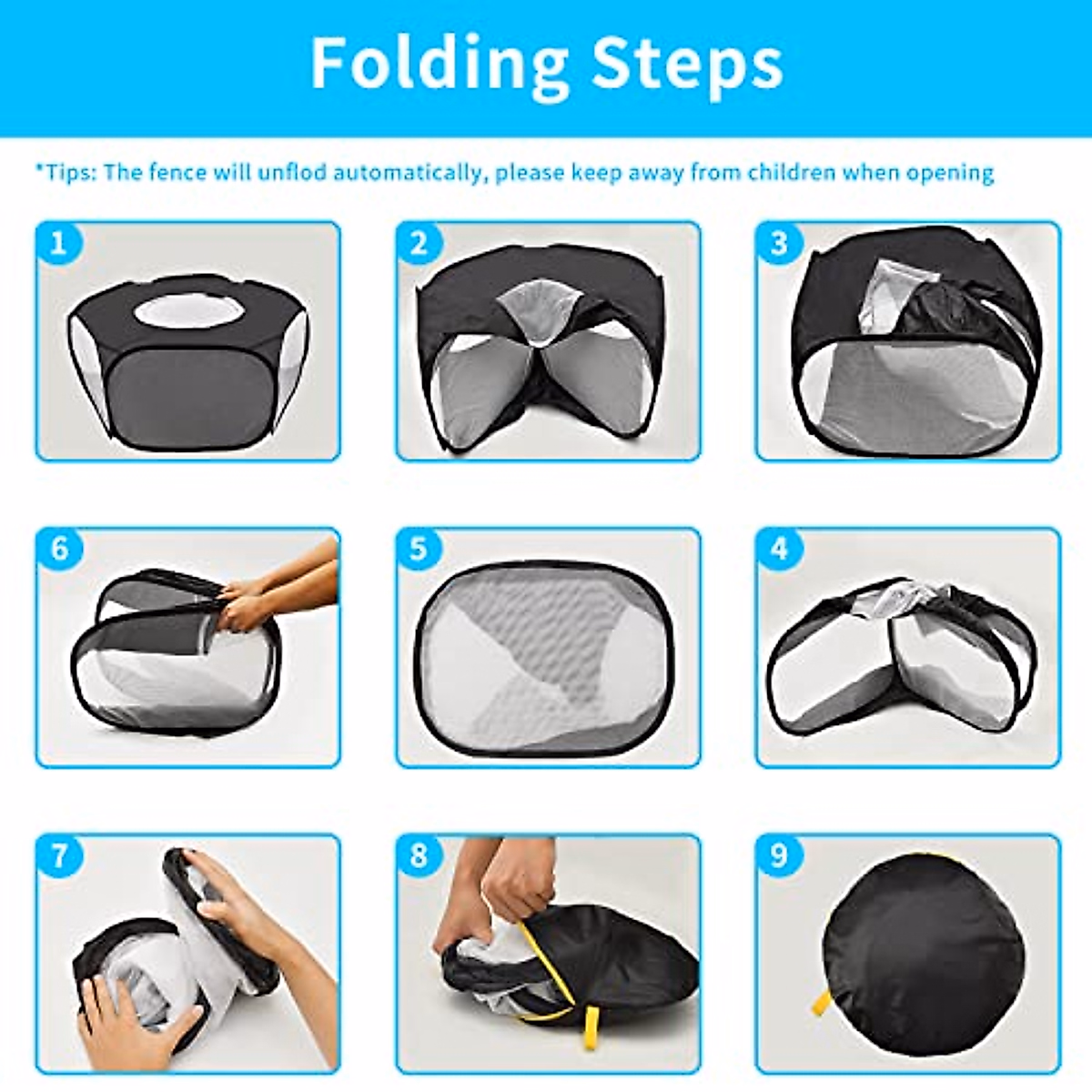 Folding Steps

*Tips: The fence will unflod automatically, please keep away from children when opening

1

2

3

6

5

4

7

8

9