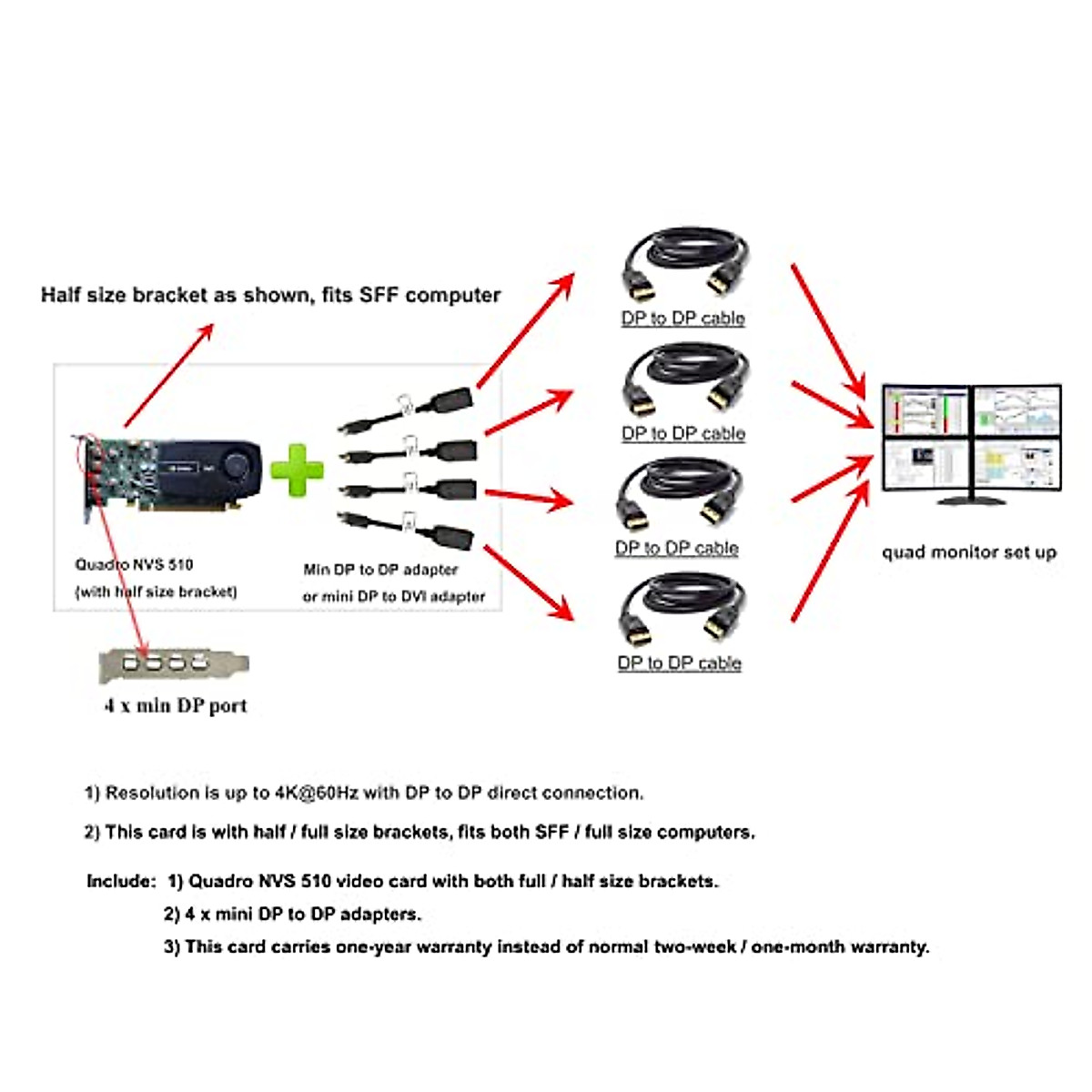 Half size bracket as shown, fits SFF computer

Quadro NVS 510
(with half size bracket)

Min DP to DP adapter
or mini DP to DVI adapter

4 x min DP port

DP to DP cable

DP to DP cable

DP to DP cable

DP to DP cable

quad monitor set up

1) Resolution is up to 4K@60Hz with DP to DP direct connection.

2) This card is with half / full size brackets, fits both SFF / full size computers.

Include: 1) Quadro NVS 510 video card with both full / half size brackets.
2) 4 x mini DP to DP adapters.
3) This card carries one-year warranty instead of normal two-week / one-month warranty.