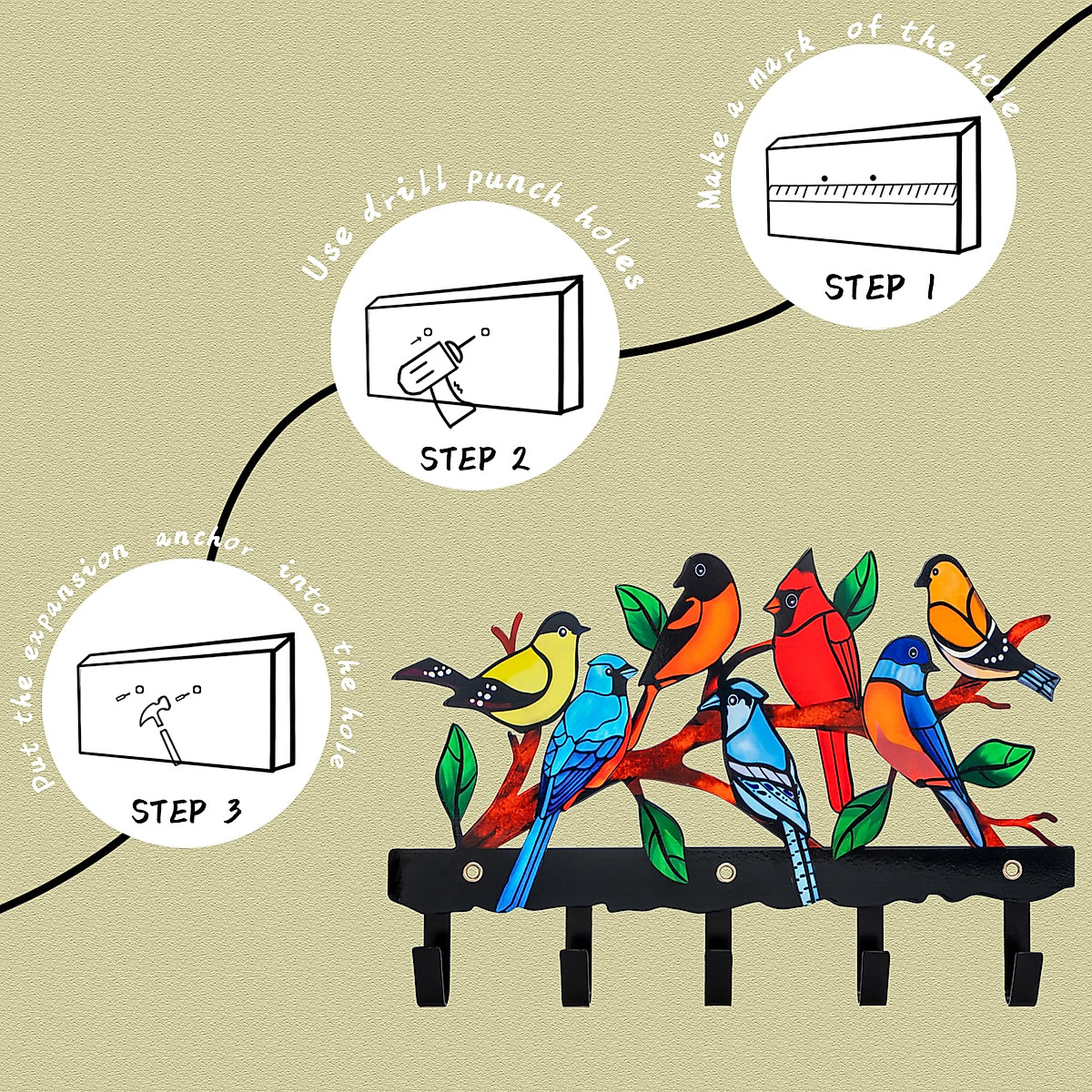 Make a mark of the hole

STEP 1

Use drill punch holes

STEP 2

Put the expansion anchor into the hole

STEP 3