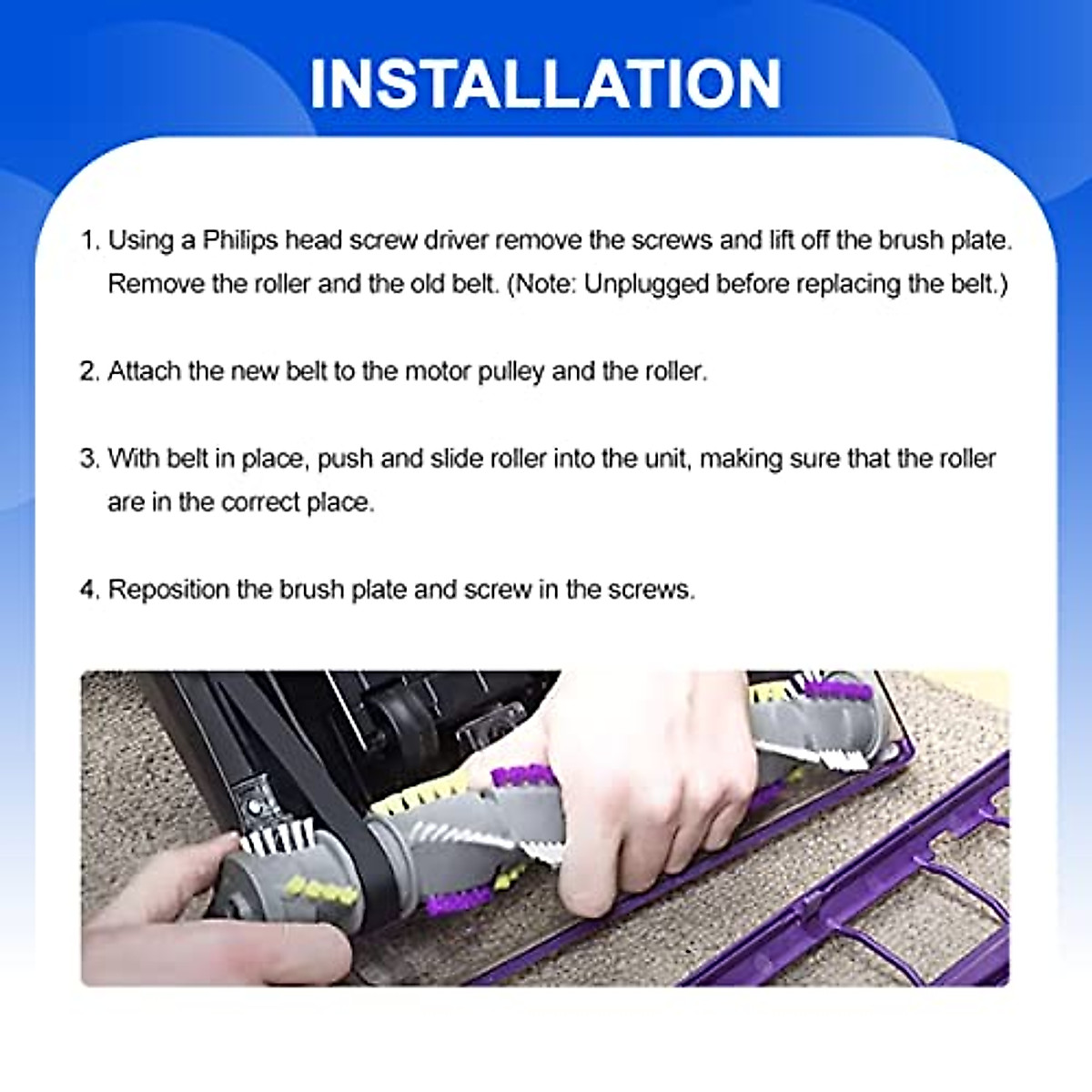 INSTALLATION

1. Using a Philips head screw driver remove the screws and lift off the brush plate. Remove the roller and the old belt. (Note: Unplugged before replacing the belt.)

2. Attach the new belt to the motor pulley and the roller.

3. With belt in place, push and slide roller into the unit, making sure that the roller are in the correct place.

4. Reposition the brush plate and screw in the screws.