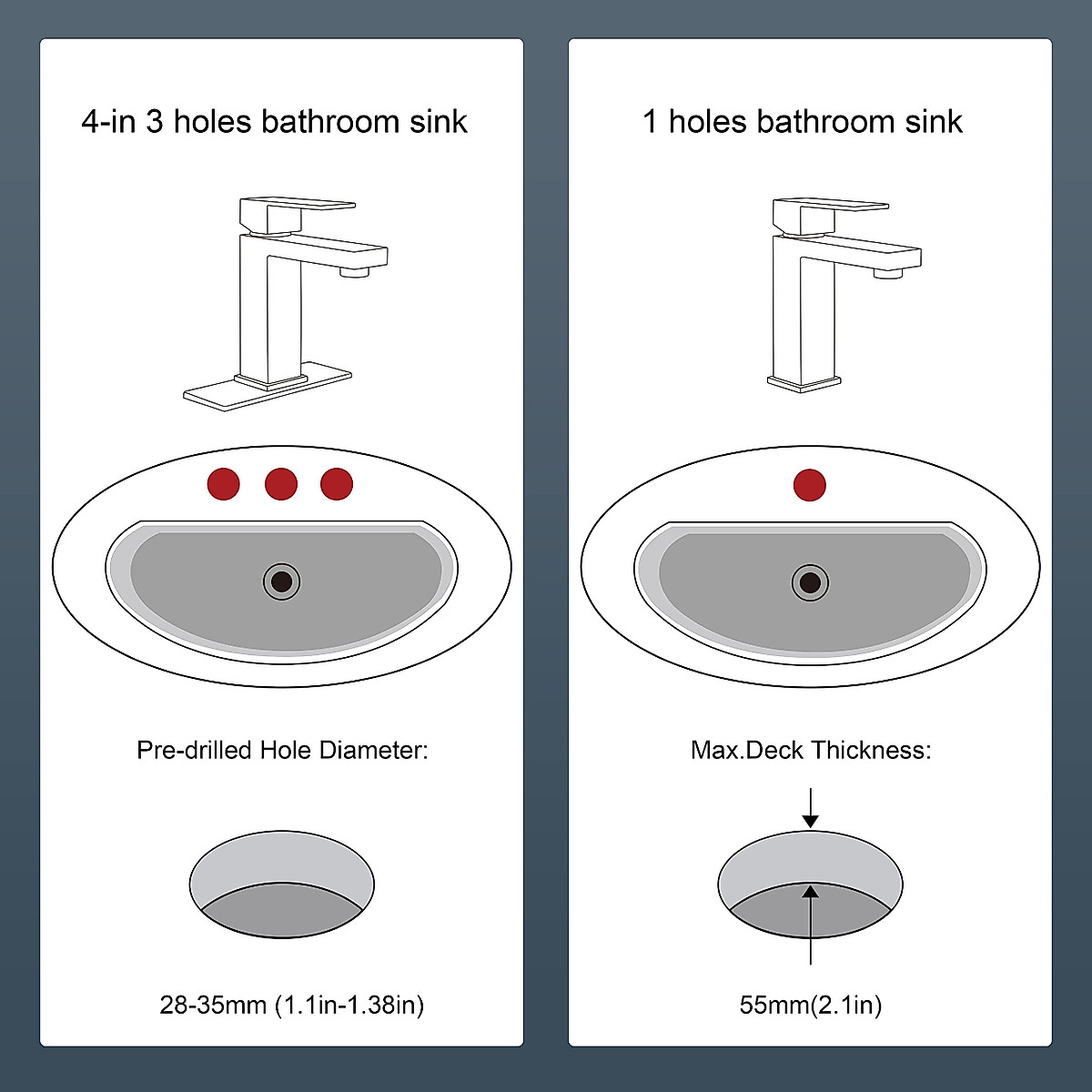 4-in 3 holes bathroom sink

Pre-drilled Hole Diameter:

28-35mm (1.1in-1.38in)

1 holes bathroom sink

Max.Deck Thickness:

55mm(2.1in)