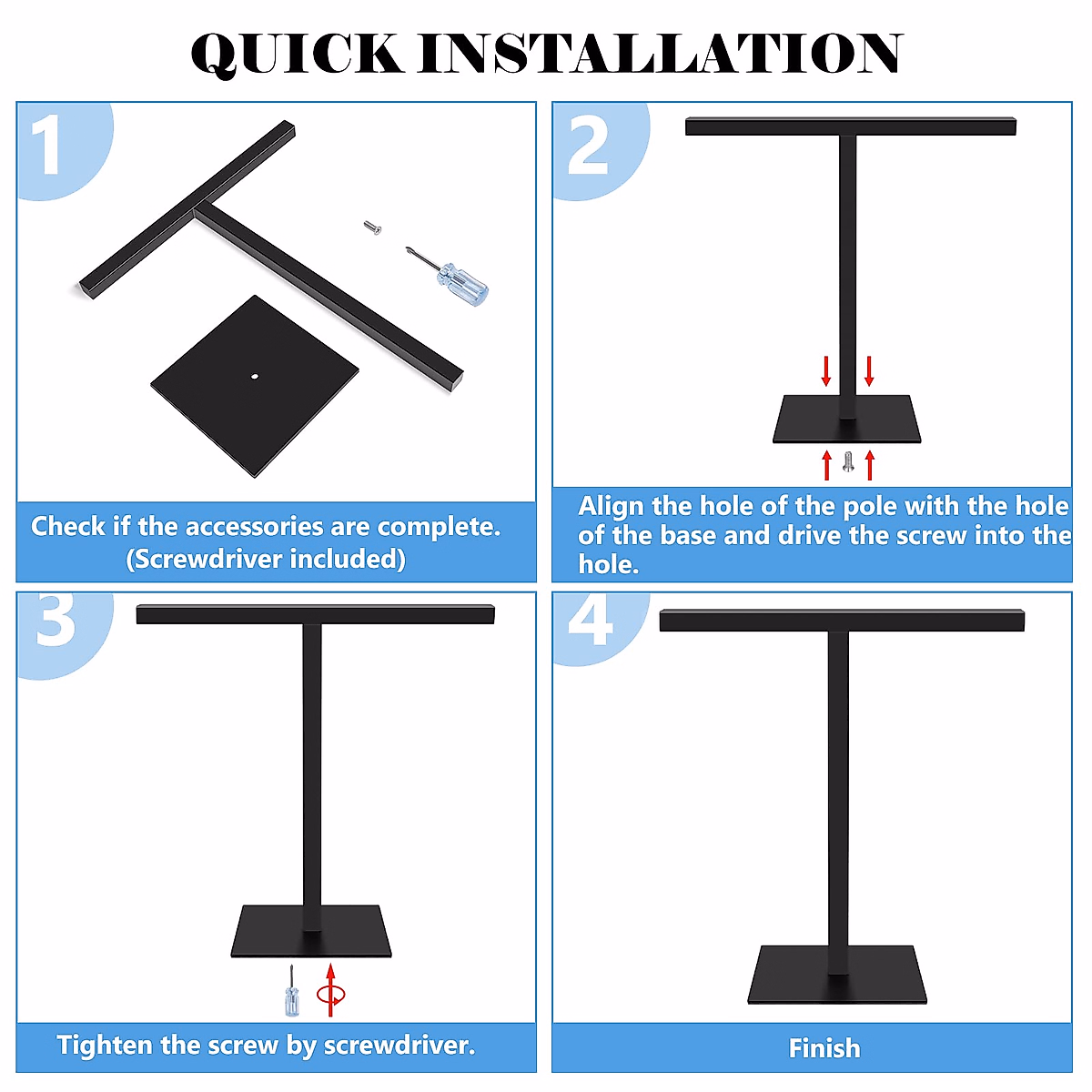 QUICK INSTALLATION

1

Check if the accessories are complete. (Screwdriver included)

2

Align the hole of the pole with the hole of the base and drive the screw into the hole.

3

Tighten the screw by screwdriver.

4

Finish