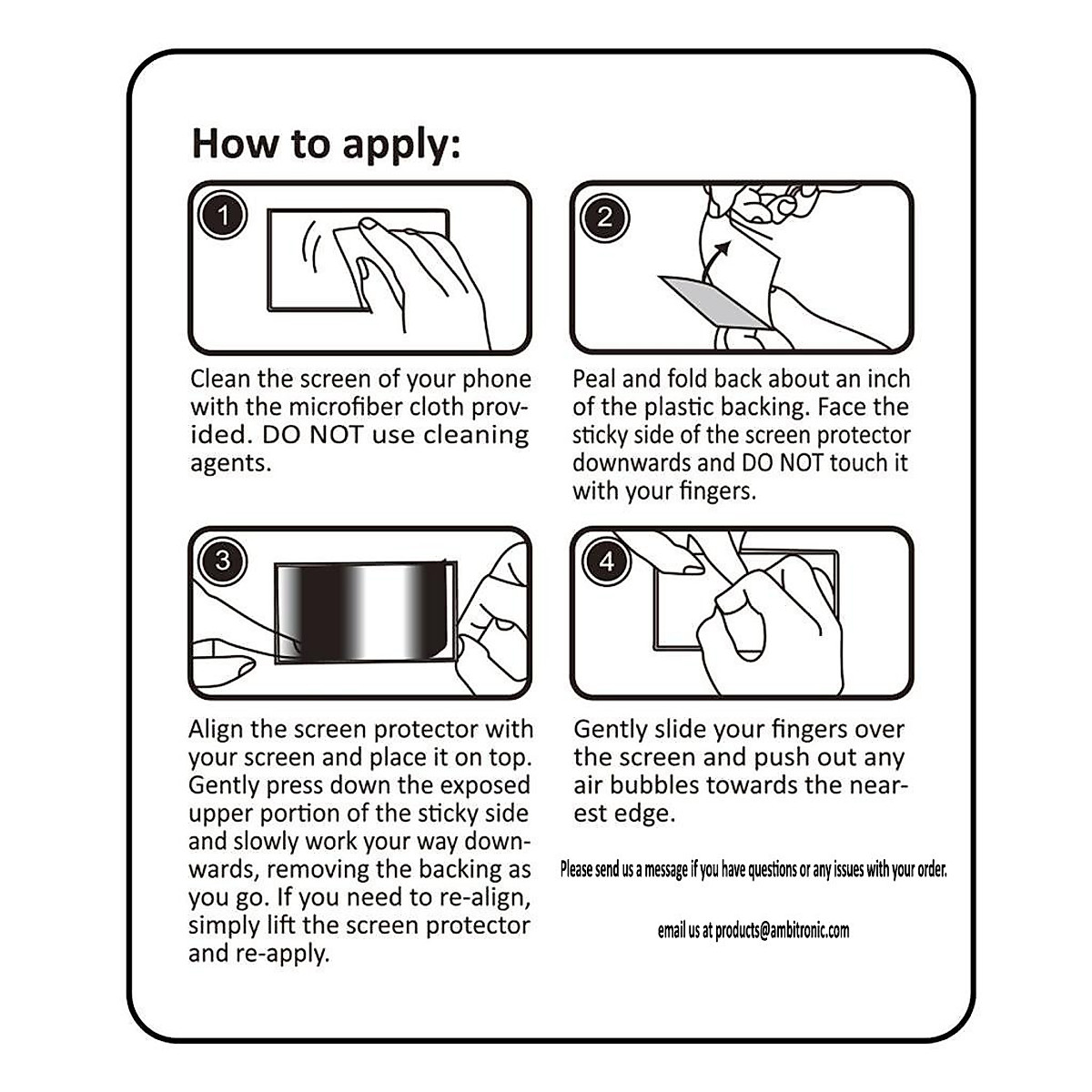 How to apply:

1

Clean the screen of your phone with the microfiber cloth provided. DO NOT use cleaning agents.

2

Peal and fold back about an inch of the plastic backing. Face the sticky side of the screen protector downwards and DO NOT touch it with your fingers.

3

Align the screen protector with your screen and place it on top. Gently press down the exposed upper portion of the sticky side and slowly work your way downwards, removing the backing as you go. If you need to re-align, simply lift the screen protector and re-apply.

4

Gently slide your fingers over the screen and push out any air bubbles towards the nearest edge.

Please send us a message if you have questions or any issues with your order.

email us at products@ambitronic.com