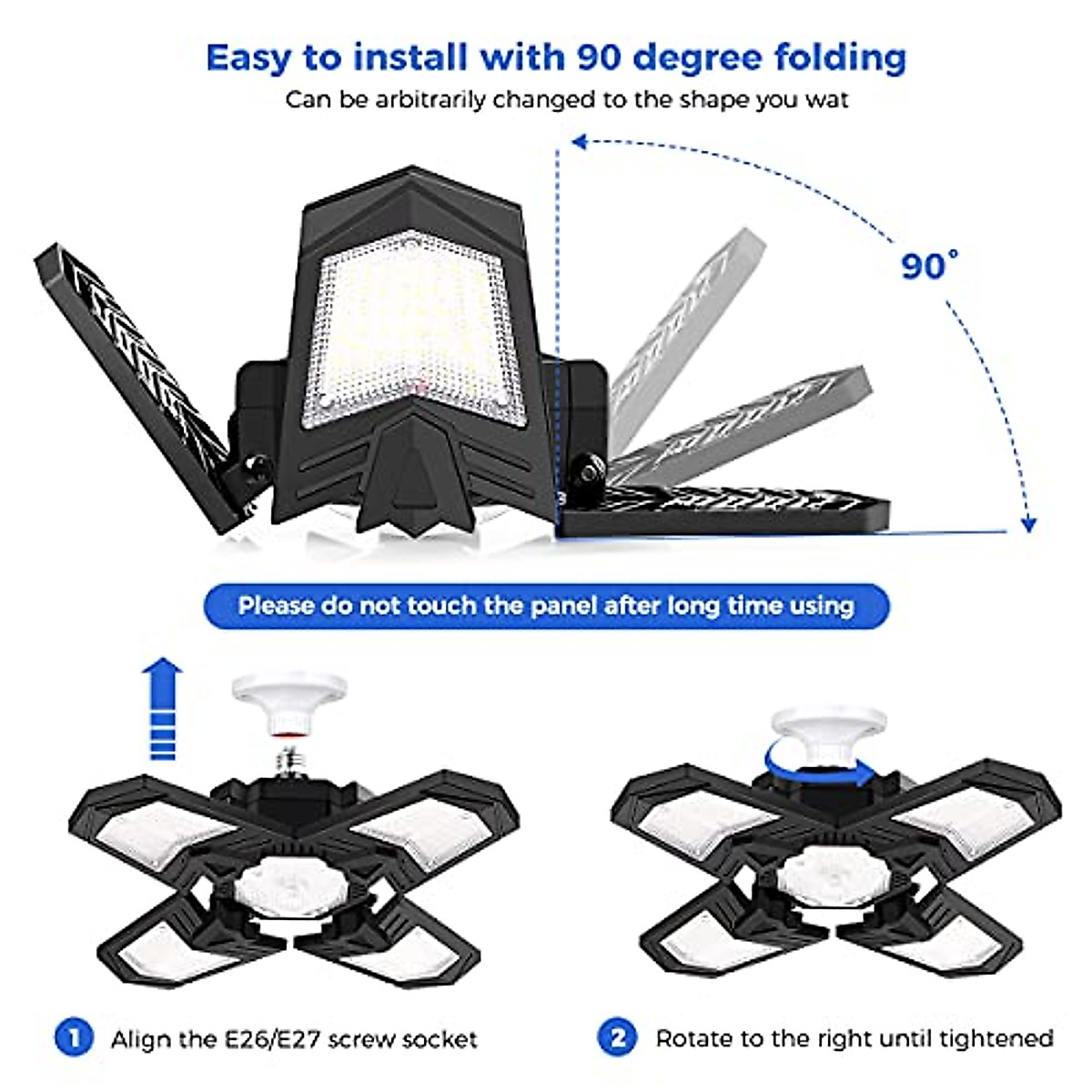 Easy to install with 90 degree folding

Can be arbitrarily changed to the shape you wat

90°

Please do not touch the panel after long time using

1 Align the E26/E27 screw socket

2 Rotate to the right until tightened