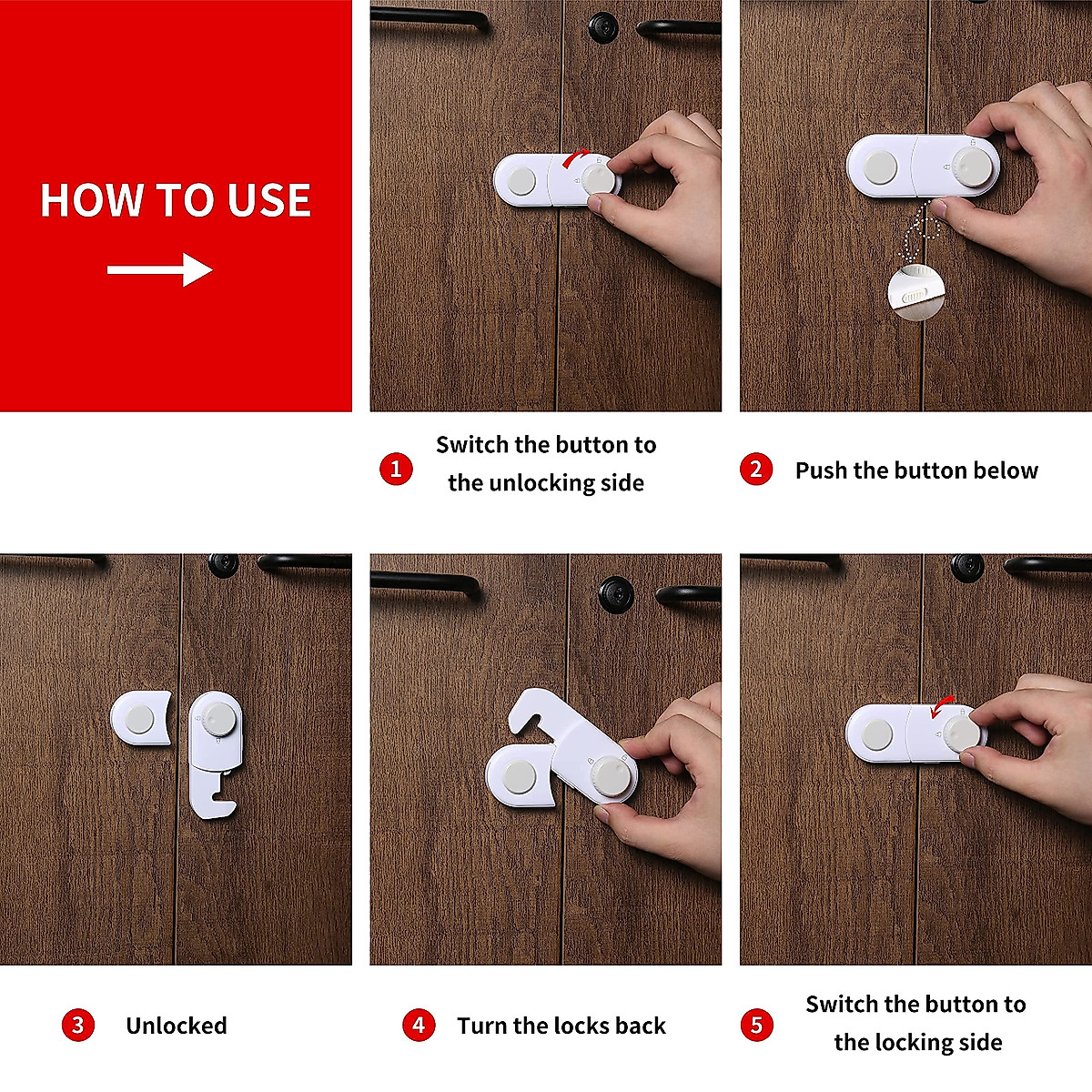 HOW TO USE

1 Switch the button to the unlocking side

2 Push the button below

3 Unlocked

4 Turn the locks back

5 Switch the button to the locking side