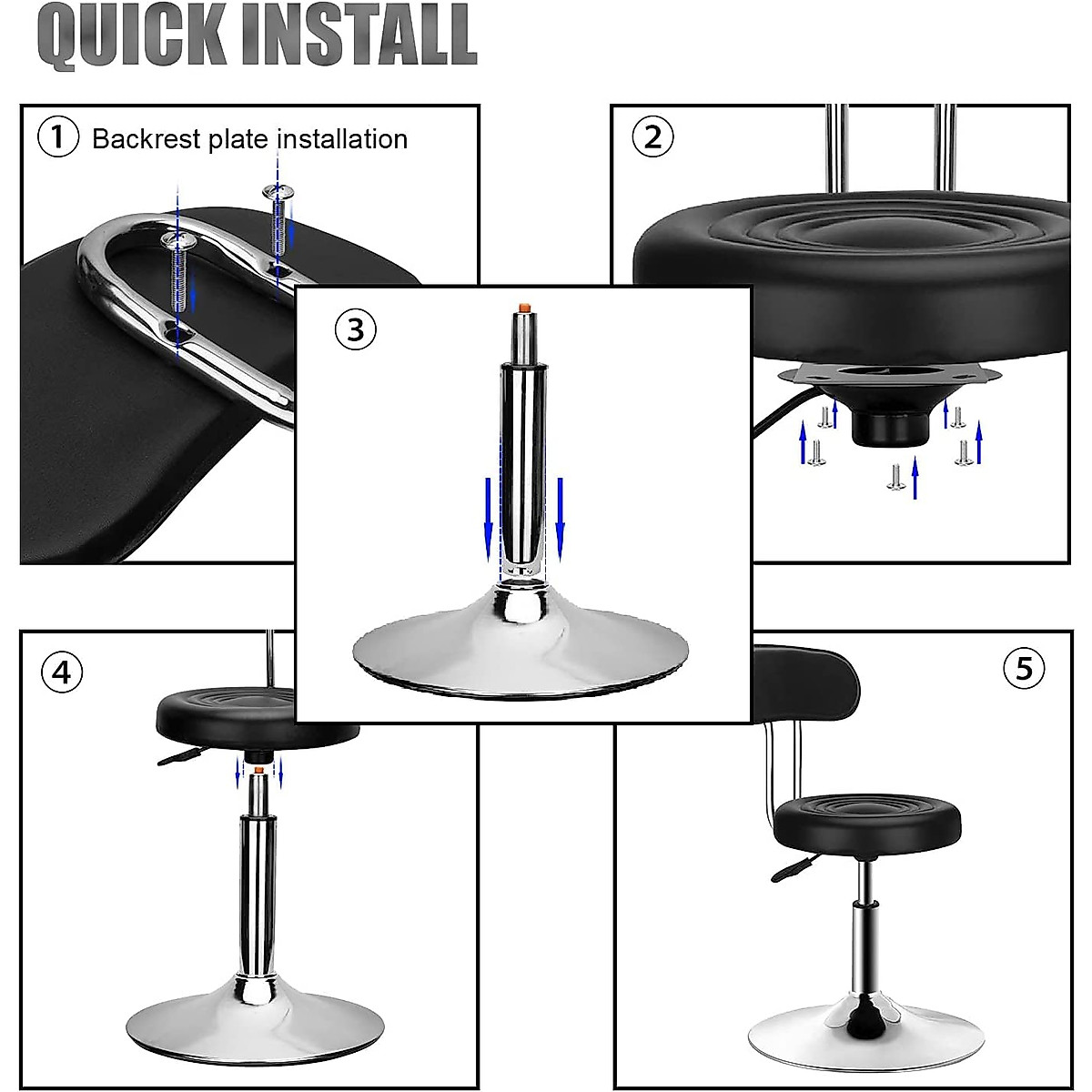 QUICK INSTALL

1 Backrest plate installation

2

3

4

5