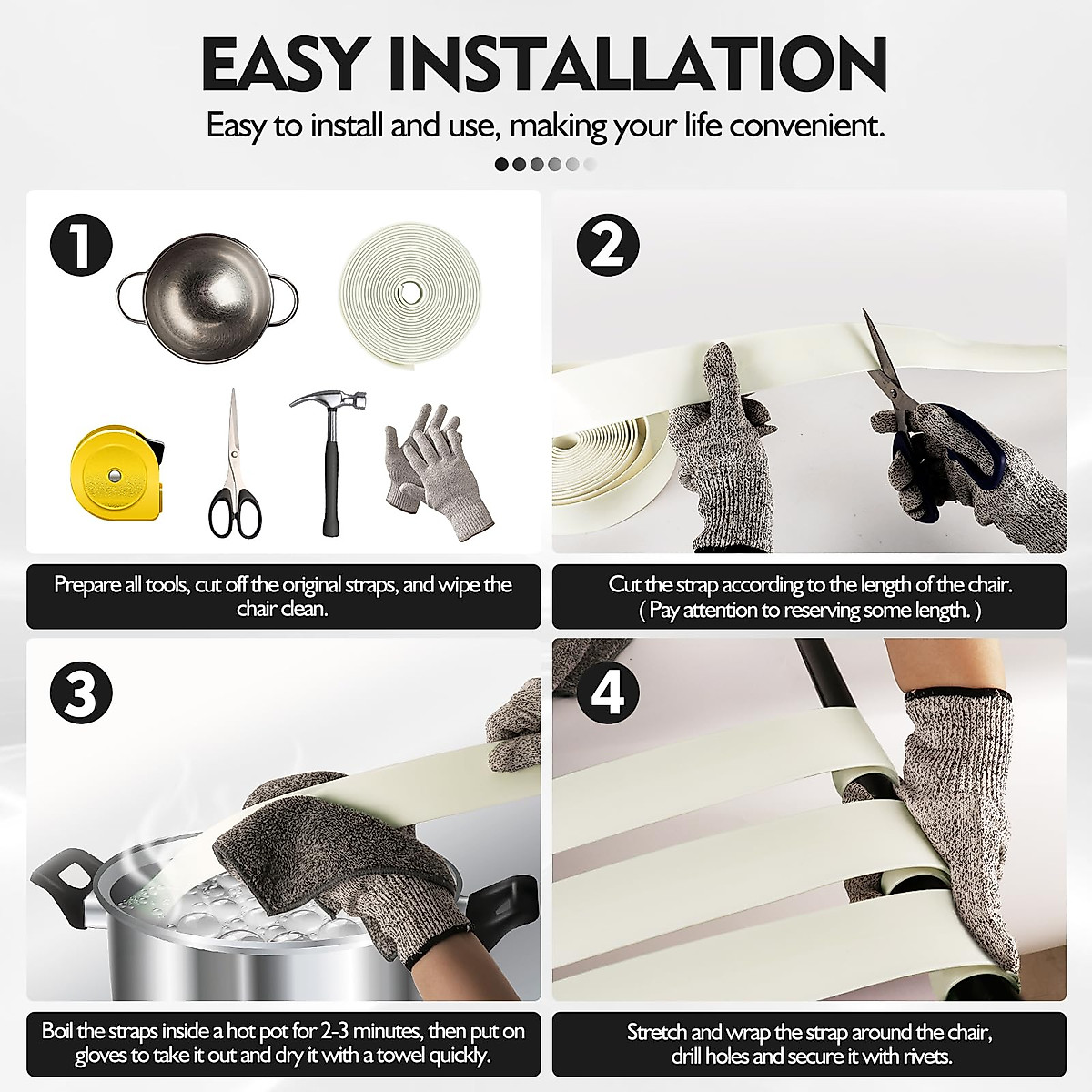 EASY INSTALLATION

Easy to install and use, making your life convenient.

1

Prepare all tools, cut off the original straps, and wipe the chair clean.

2

Cut the strap according to the length of the chair. ( Pay attention to reserving some length. )

3

Boil the straps inside a hot pot for 2-3 minutes, then put on gloves to take it out and dry it with a towel quickly.

4

Stretch and wrap the strap around the chair, drill holes and secure it with rivets.