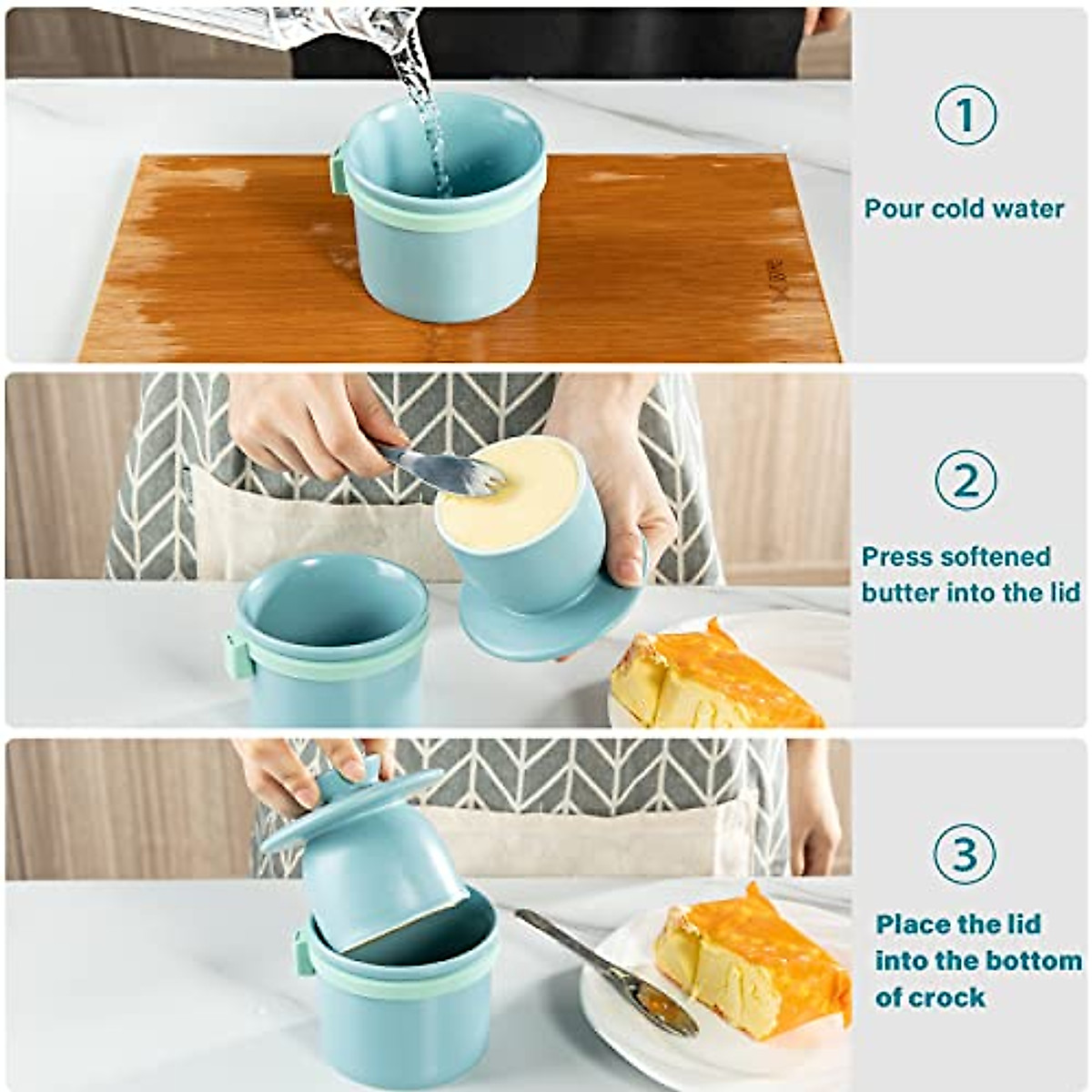 1

Pour cold water

2

Press softened butter into the lid

3

Place the lid into the bottom of crock