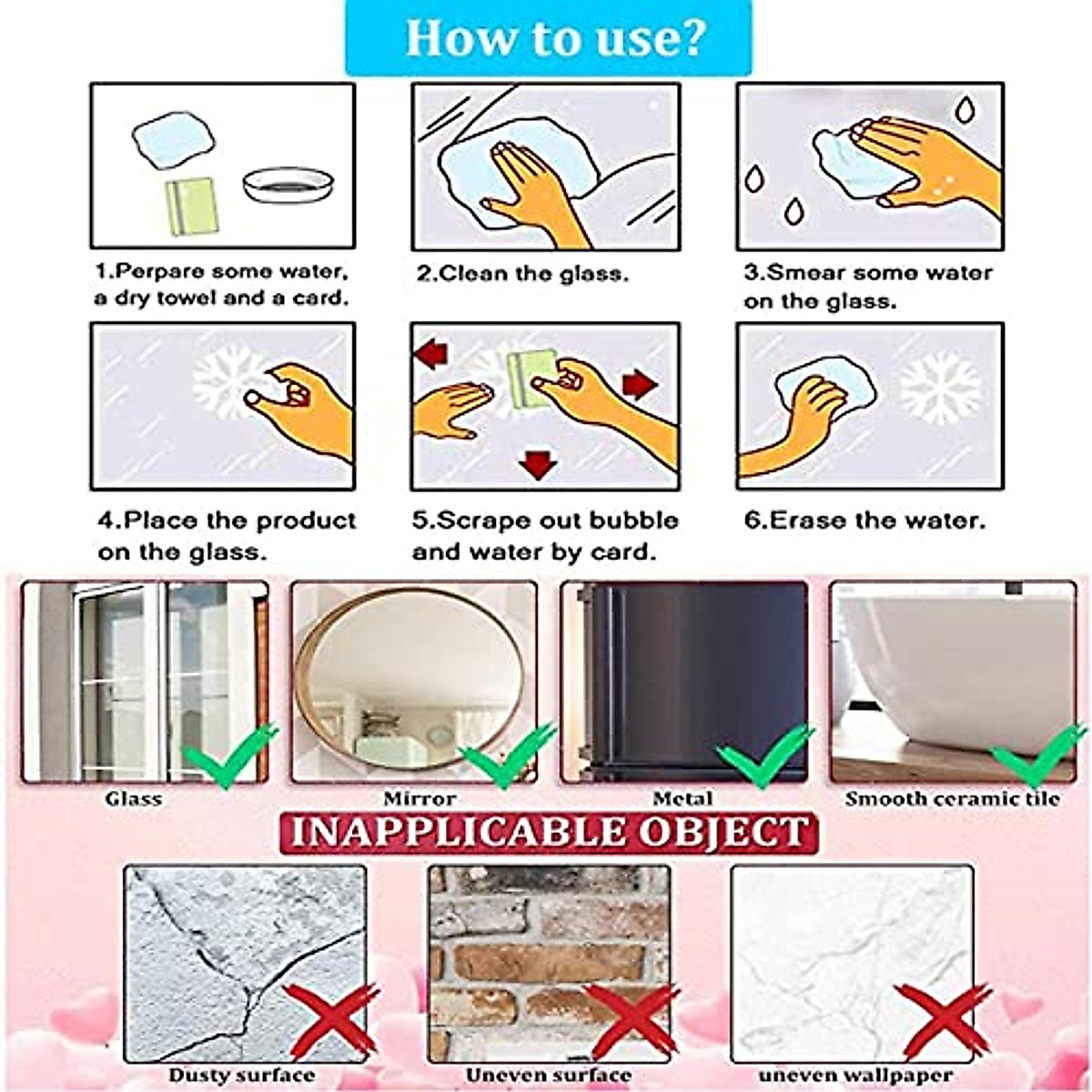 How to use?

1.Perpare some water, a dry towel and a card.

2.Clean the glass.

3.Smear some water on the glass.

4.Place the product on the glass.

5.Scrape out bubble and water by card.

6.Erase the water.

Glass

Mirror

Metal

Smooth ceramic tile

INAPPLICABLE OBJECT

Dusty surface

Uneven surface

uneven wallpaper