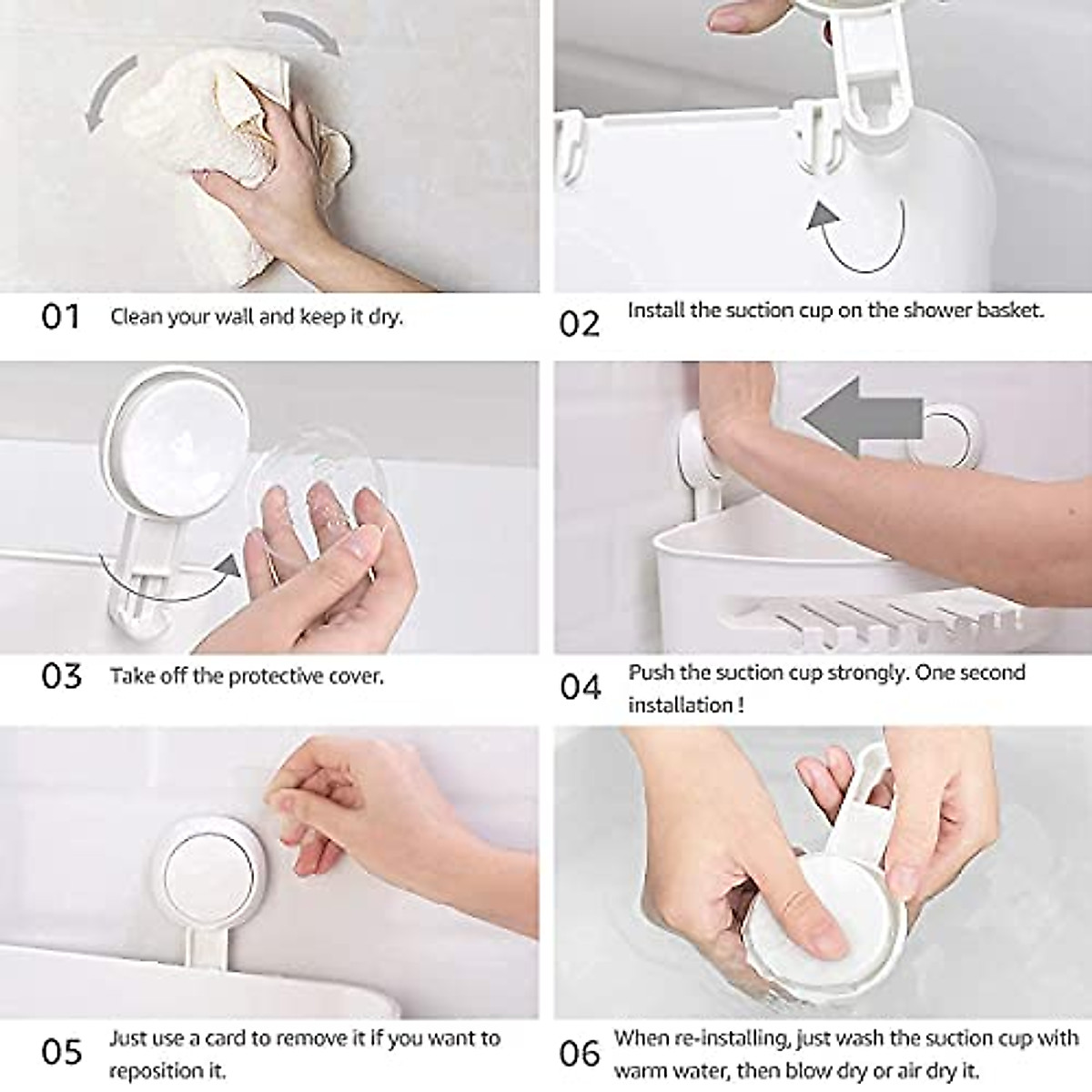 01 Clean your wall and keep it dry.

02 Install the suction cup on the shower basket.

03 Take off the protective cover.

04 Push the suction cup strongly. One second installation !

05 Just use a card to remove it if you want to reposition it.

06 When re-installing, just wash the suction cup with warm water, then blow dry or air dry it.