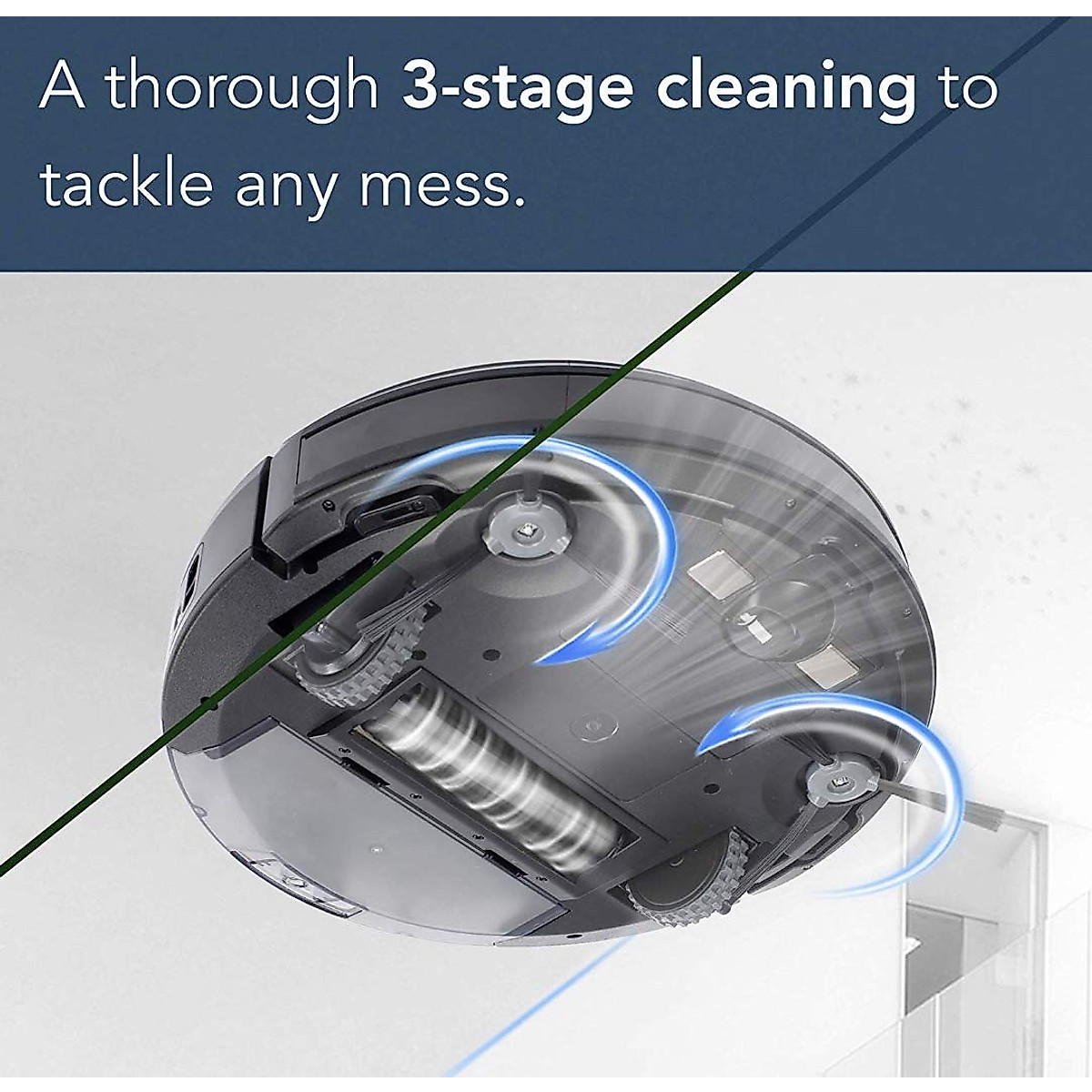 A thorough 3-stage cleaning to tackle any mess.