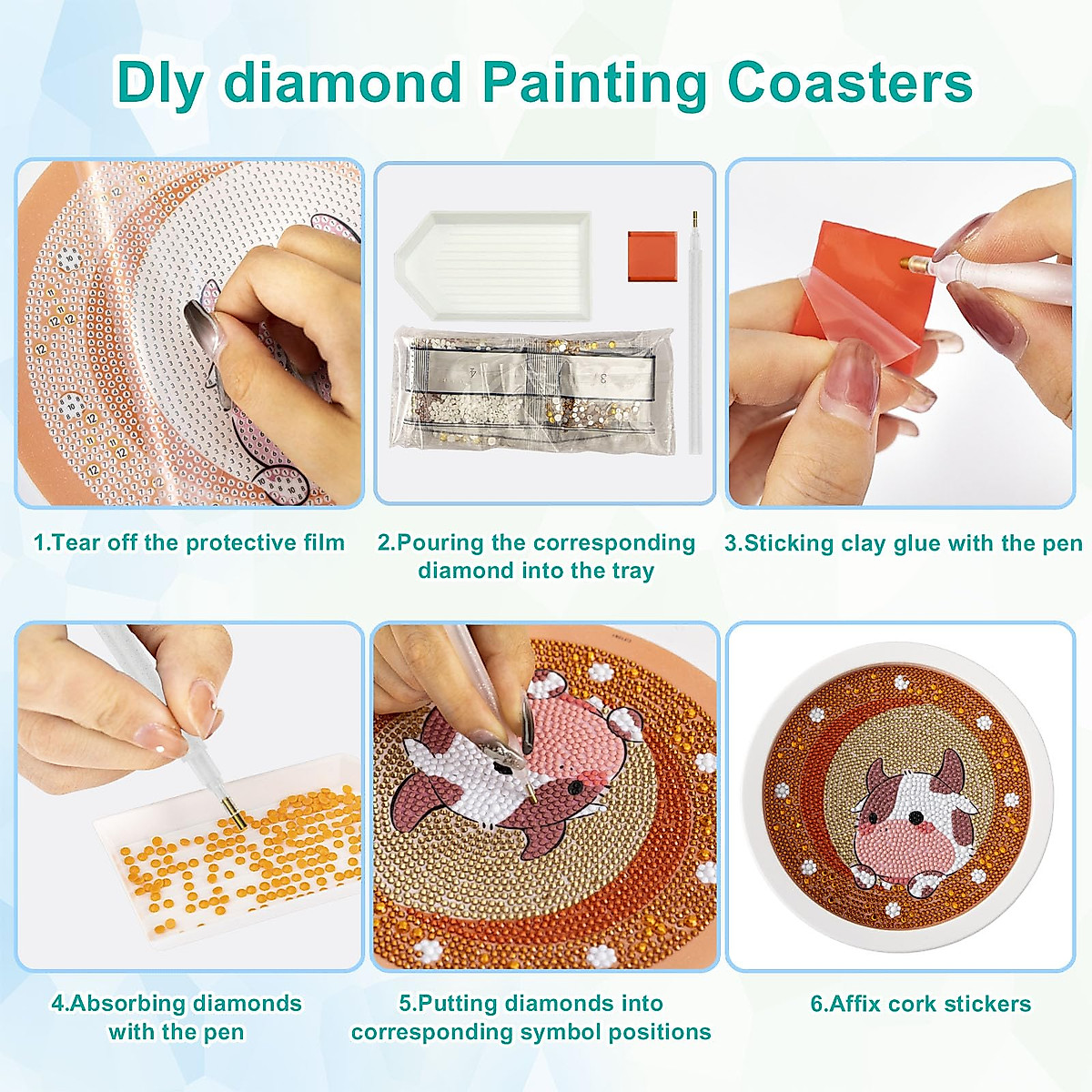 Dly diamond Painting Coasters

1.Tear off the protective film

2.Pouring the corresponding diamond into the tray

3.Sticking clay glue with the pen

4.Absorbing diamonds with the pen

5.Putting diamonds into corresponding symbol positions

6.Affix cork stickers