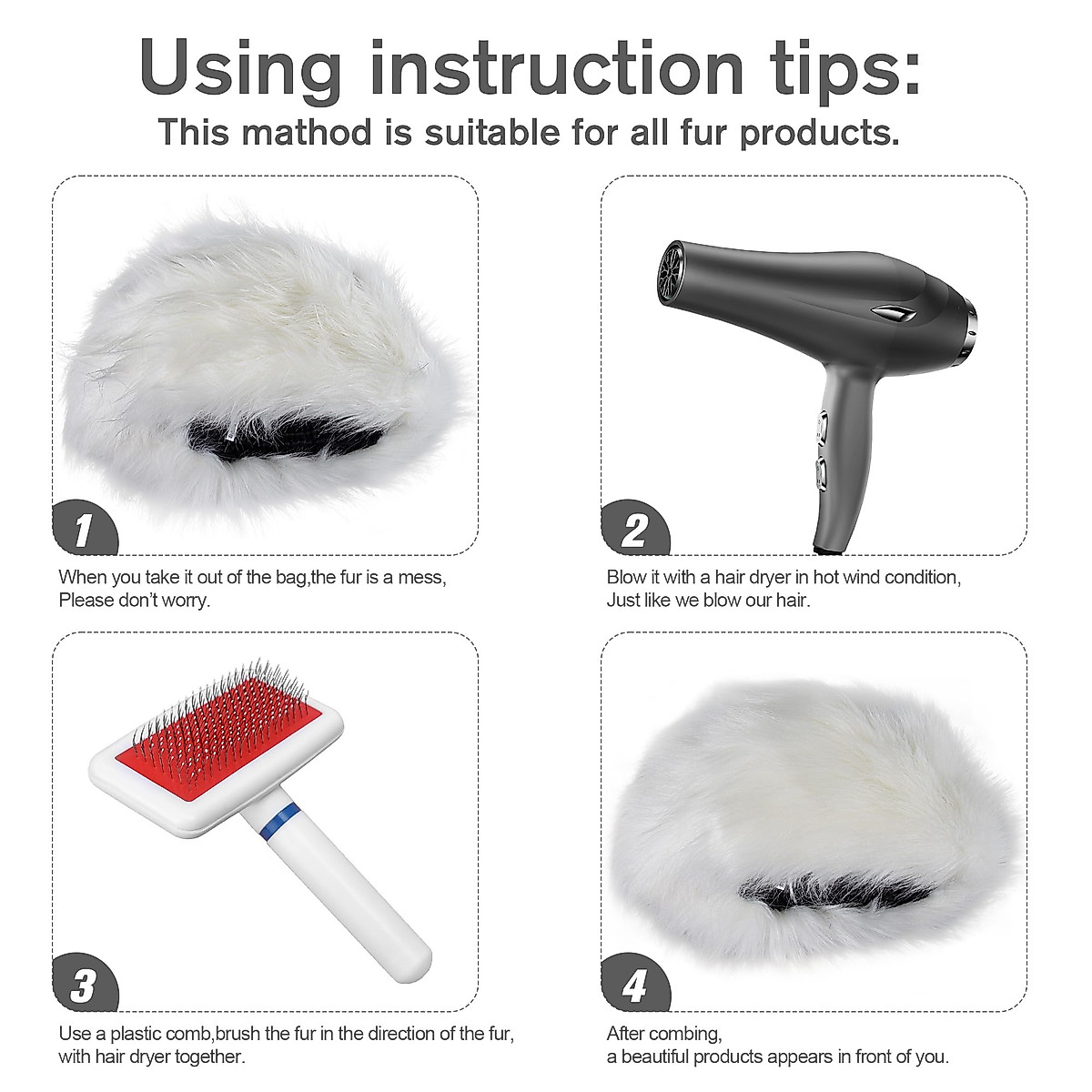 Using instruction tips:
This mathod is suitable for all fur products.

1
When you take it out of the bag,the fur is a mess,
Please don't worry.

2
Blow it with a hair dryer in hot wind condition,
Just like we blow our hair.

3
Use a plastic comb,brush the fur in the direction of the fur,
with hair dryer together.

4
After combing,
a beautiful products appears in front of you.