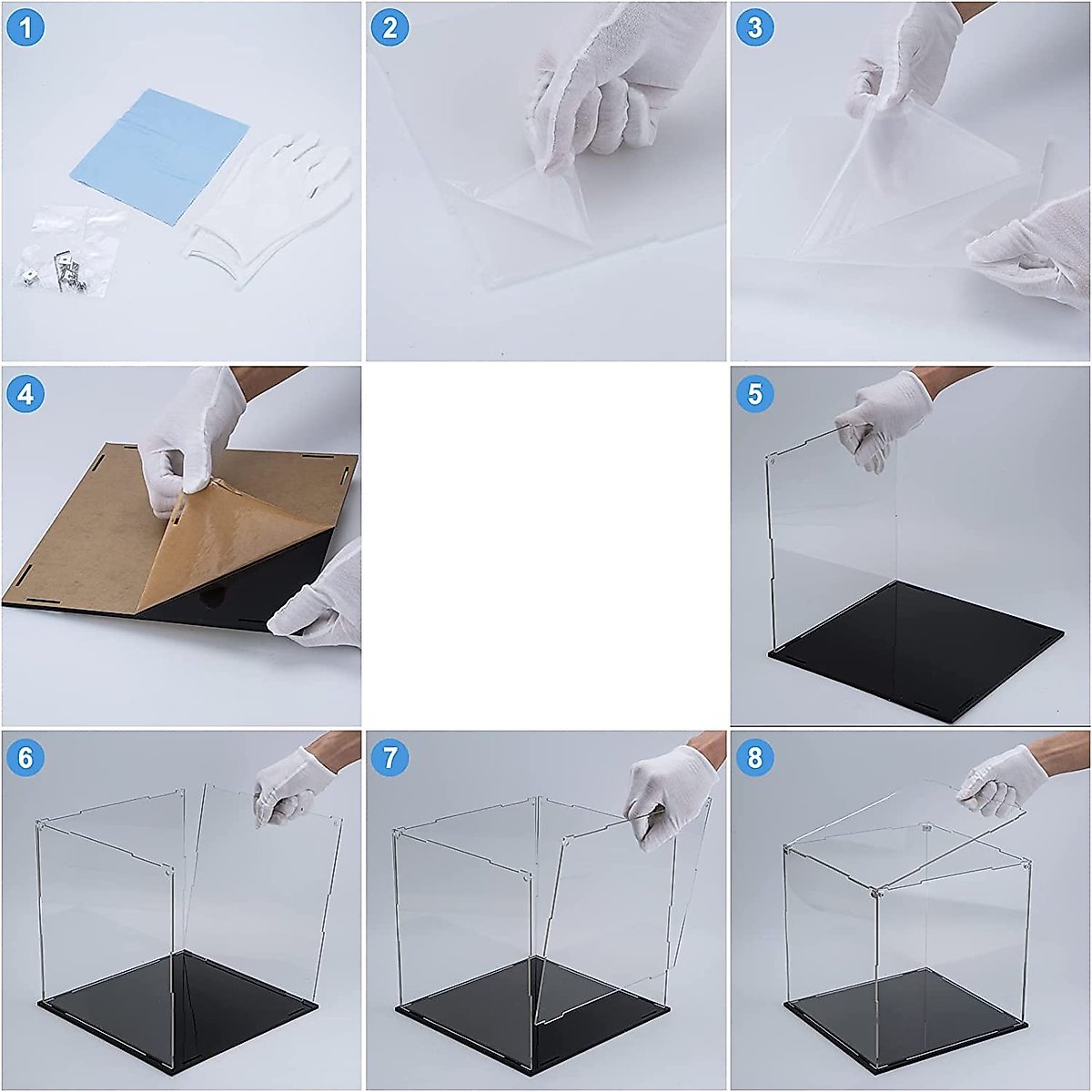 1
2
3
4
5
6
7
8