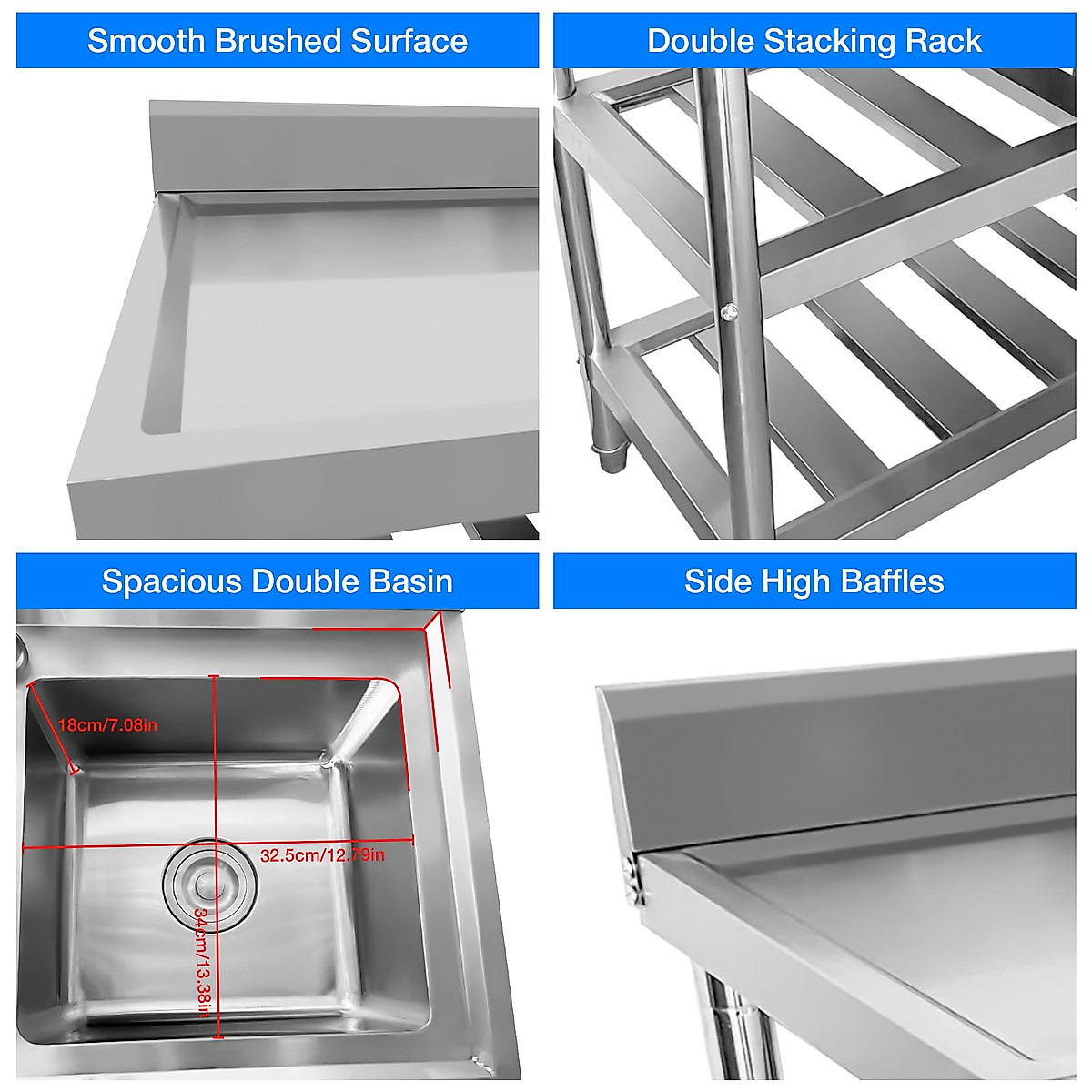 Smooth Brushed Surface

Double Stacking Rack

Spacious Double Basin

18cm/7.08in

32.5cm/12.79in

34cm/13.38in

Side High Baffles