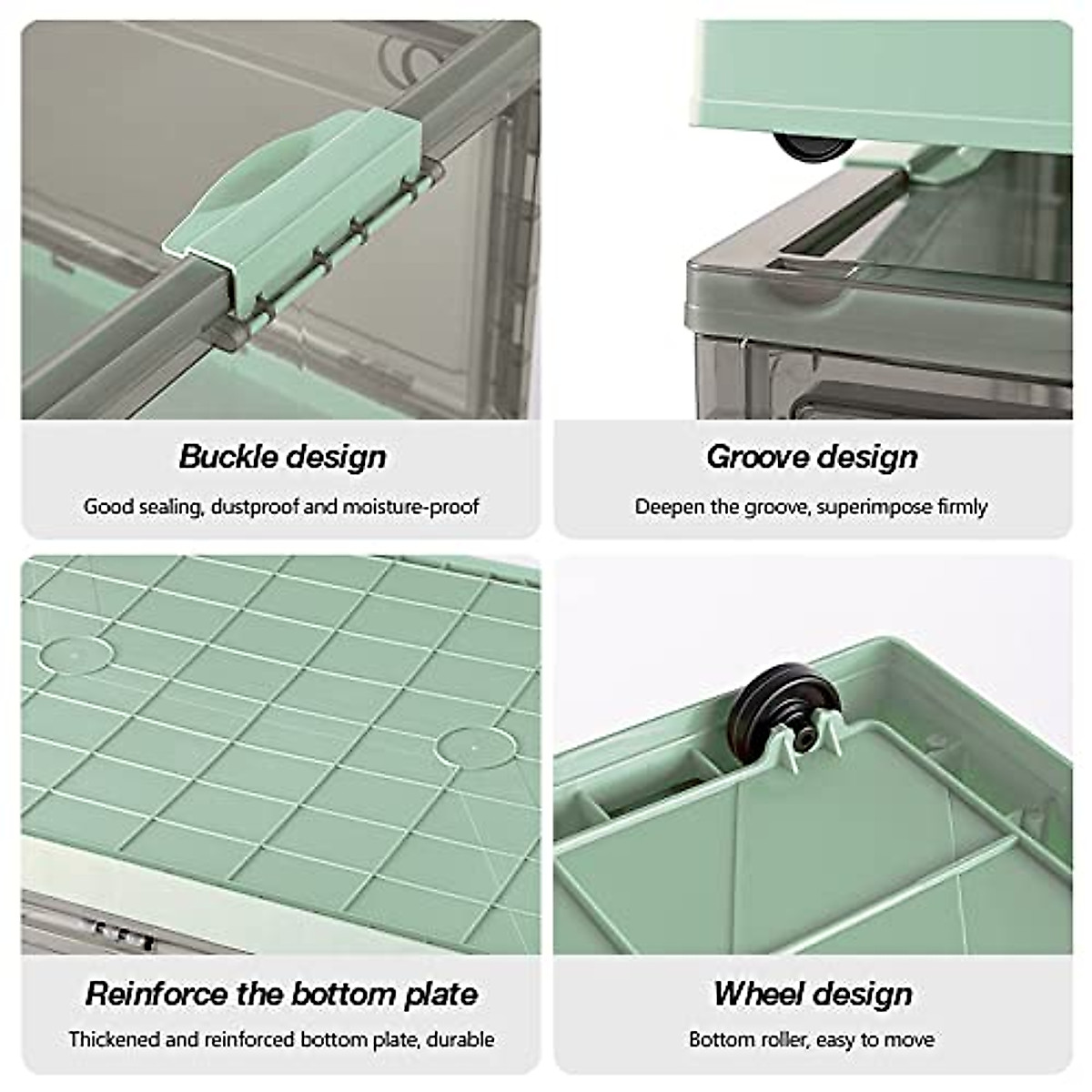 Buckle design

Good sealing, dustproof and moisture-proof

Groove design

Deepen the groove, superimpose firmly

Reinforce the bottom plate

Thickened and reinforced bottom plate, durable

Wheel design

Bottom roller, easy to move