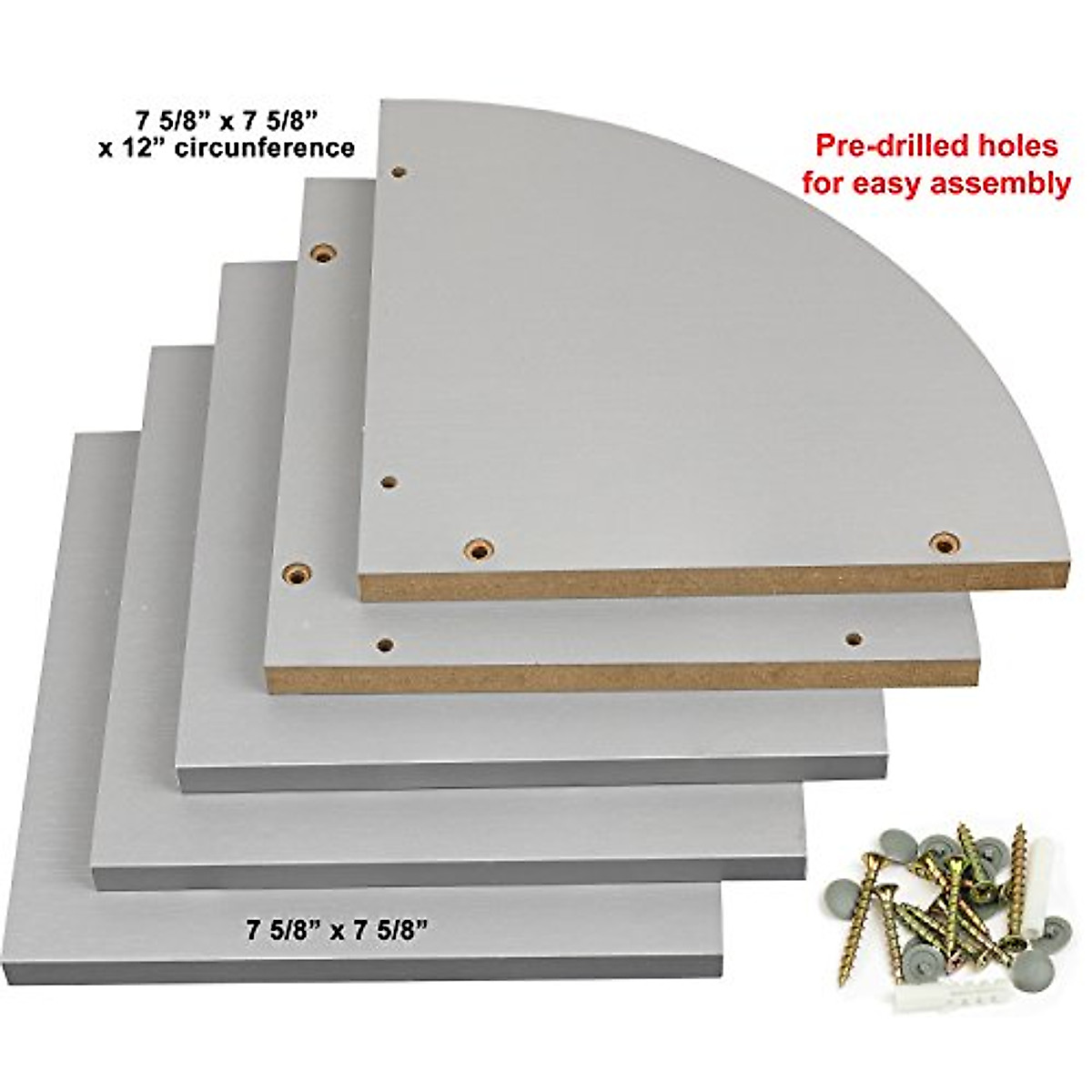 7 5/8” x 7 5/8”
x 12” circunference

Pre-drilled holes
for easy assembly

7 5/8” x 7 5/8”