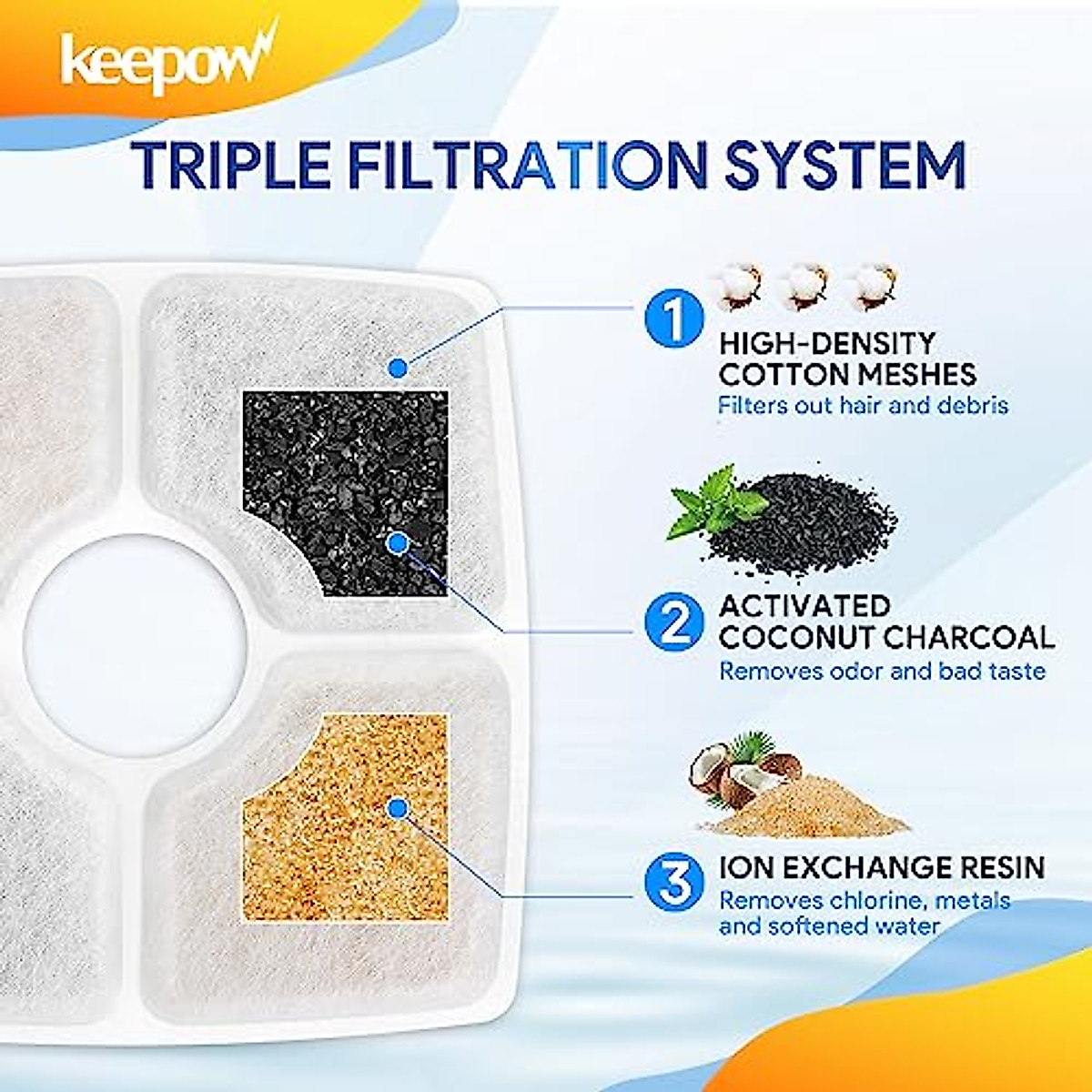 keepow

TRIPLE FILTRATION SYSTEM

1
HIGH-DENSITY COTTON MESHES
Filters out hair and debris

2
ACTIVATED COCONUT CHARCOAL
Removes odor and bad taste

3
ION EXCHANGE RESIN
Removes chlorine, metals and softened water