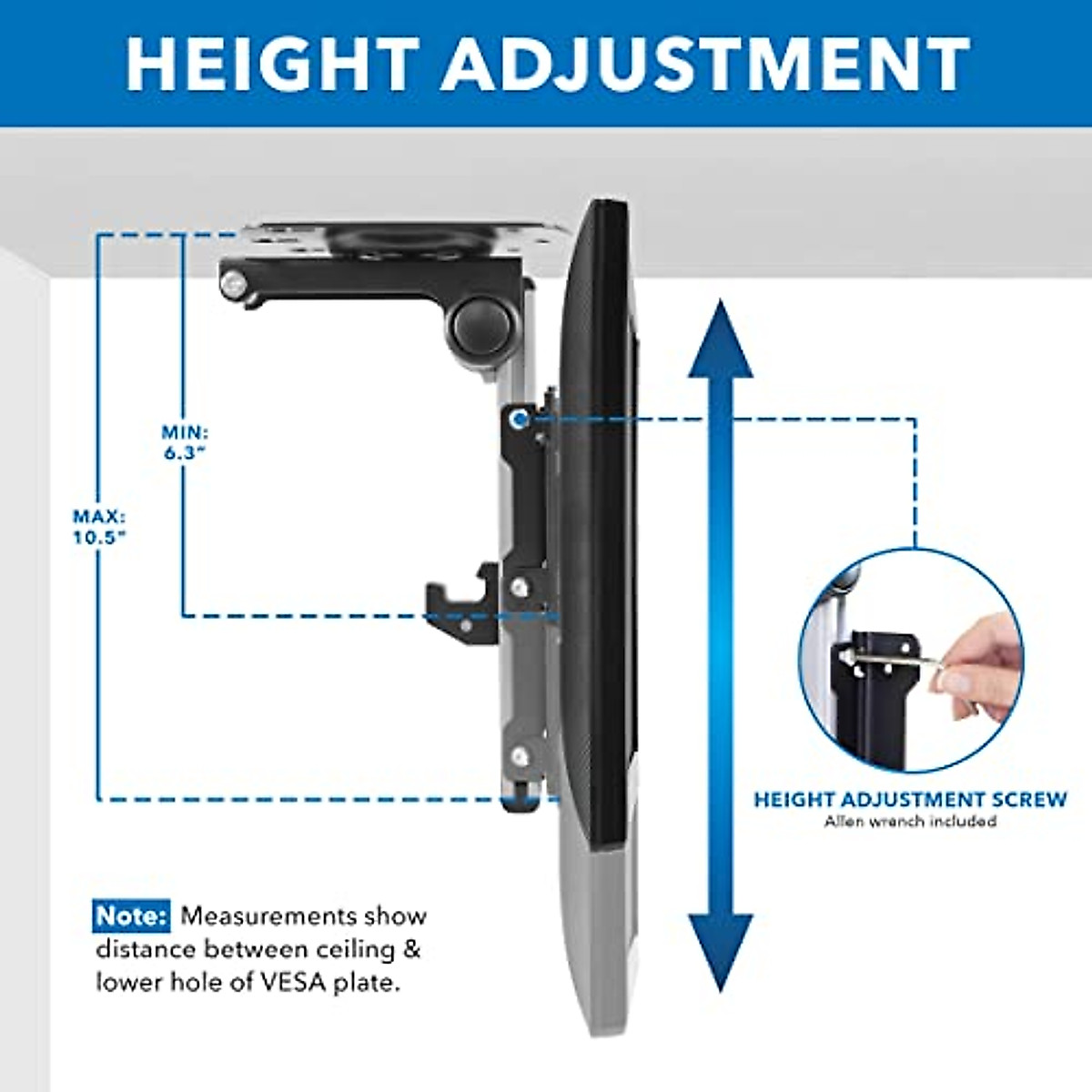 HEIGHT ADJUSTMENT

MIN: 6.3"

MAX: 10.5"

HEIGHT ADJUSTMENT SCREW
Allen wrench included

Note: Measurements show distance between ceiling & lower hole of VESA plate.