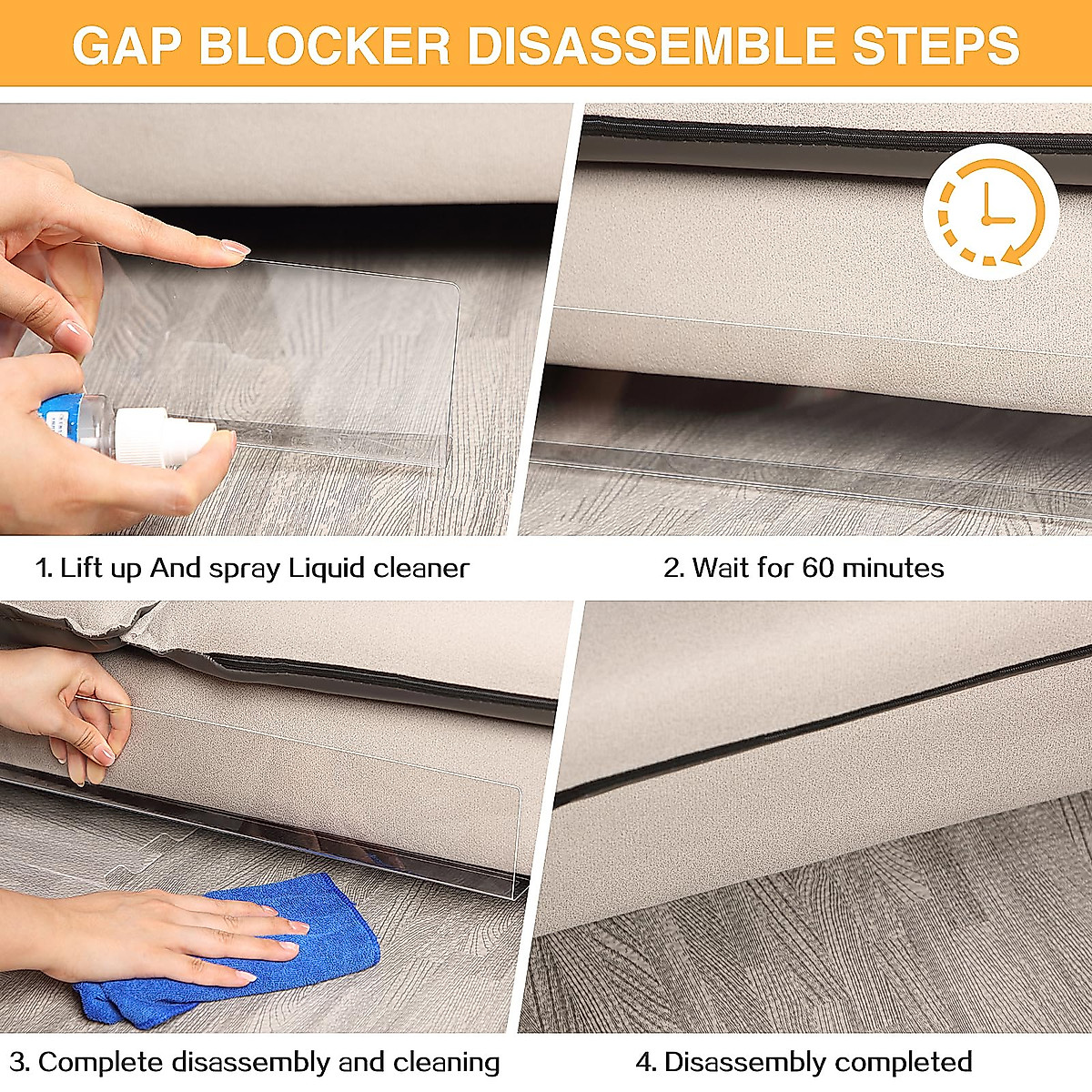 GAP BLOCKER DISASSEMBLE STEPS

1. Lift up And spray Liquid cleaner

2. Wait for 60 minutes

3. Complete disassembly and cleaning

4. Disassembly completed