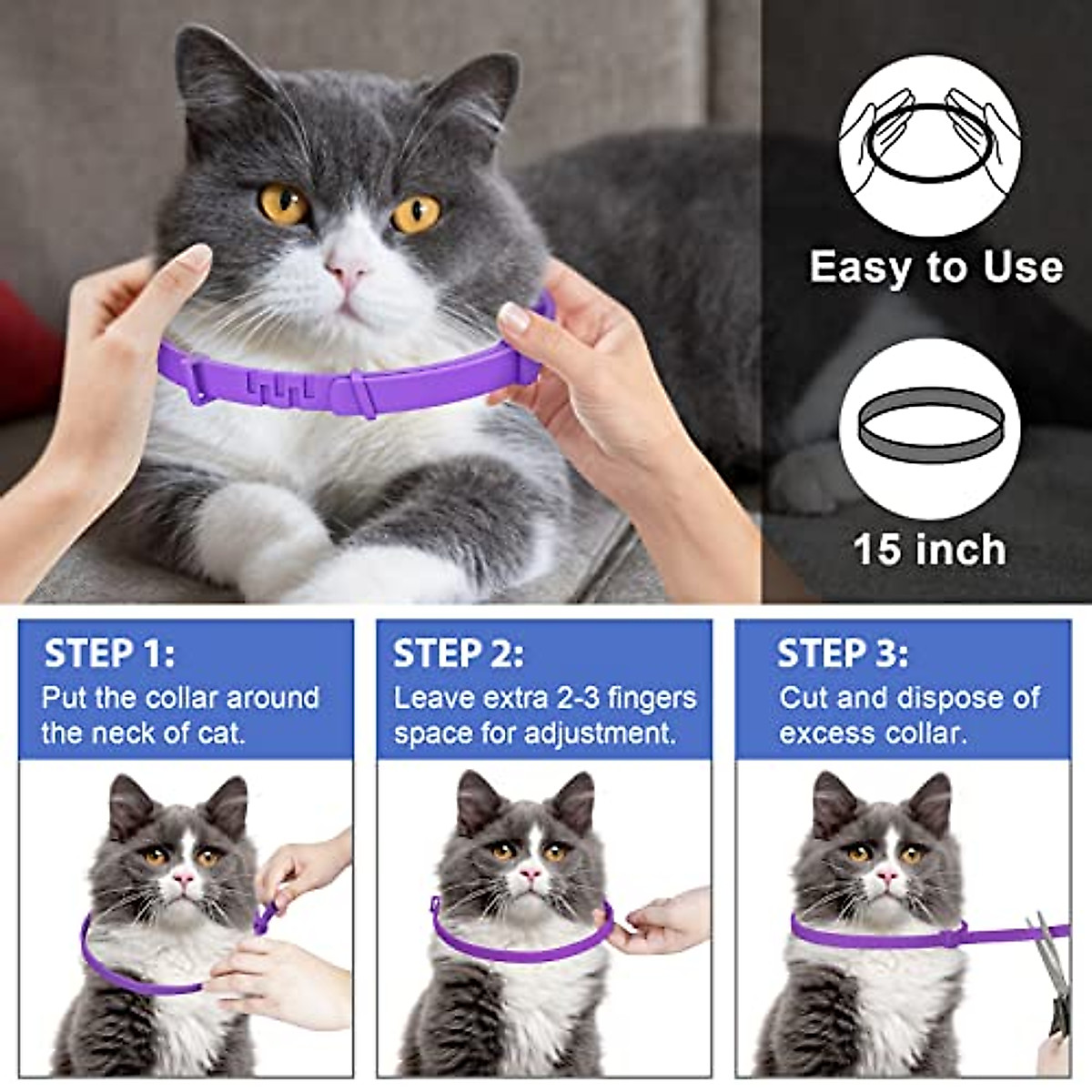 Easy to Use

15 inch

STEP 1:
Put the collar around the neck of cat.

STEP 2:
Leave extra 2-3 fingers space for adjustment.

STEP 3:
Cut and dispose of excess collar.