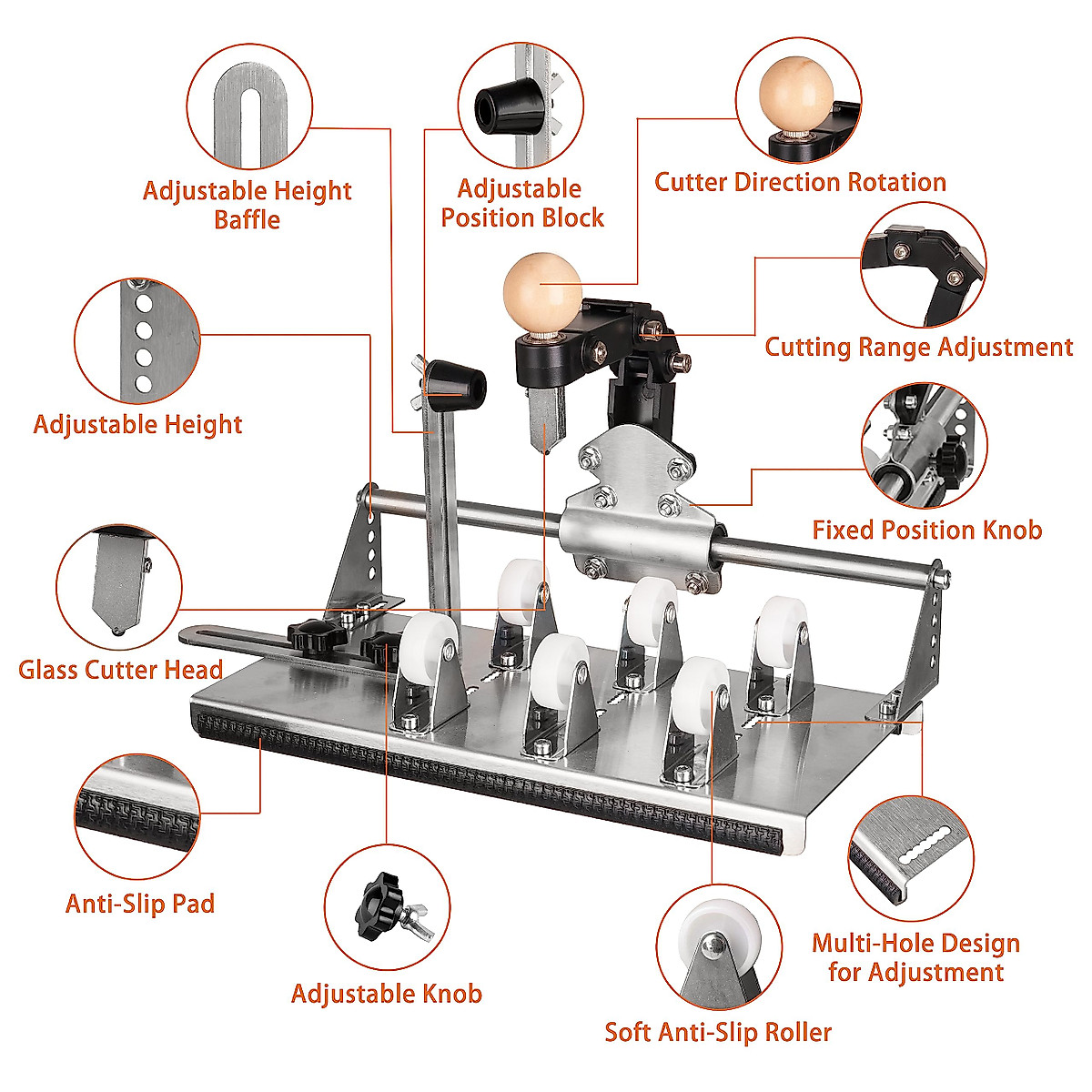 Adjustable Height Baffle

Adjustable Position Block

Cutter Direction Rotation

Cutting Range Adjustment

Adjustable Height

Fixed Position Knob

Glass Cutter Head

Anti-Slip Pad

Adjustable Knob

Soft Anti-Slip Roller

Multi-Hole Design for Adjustment