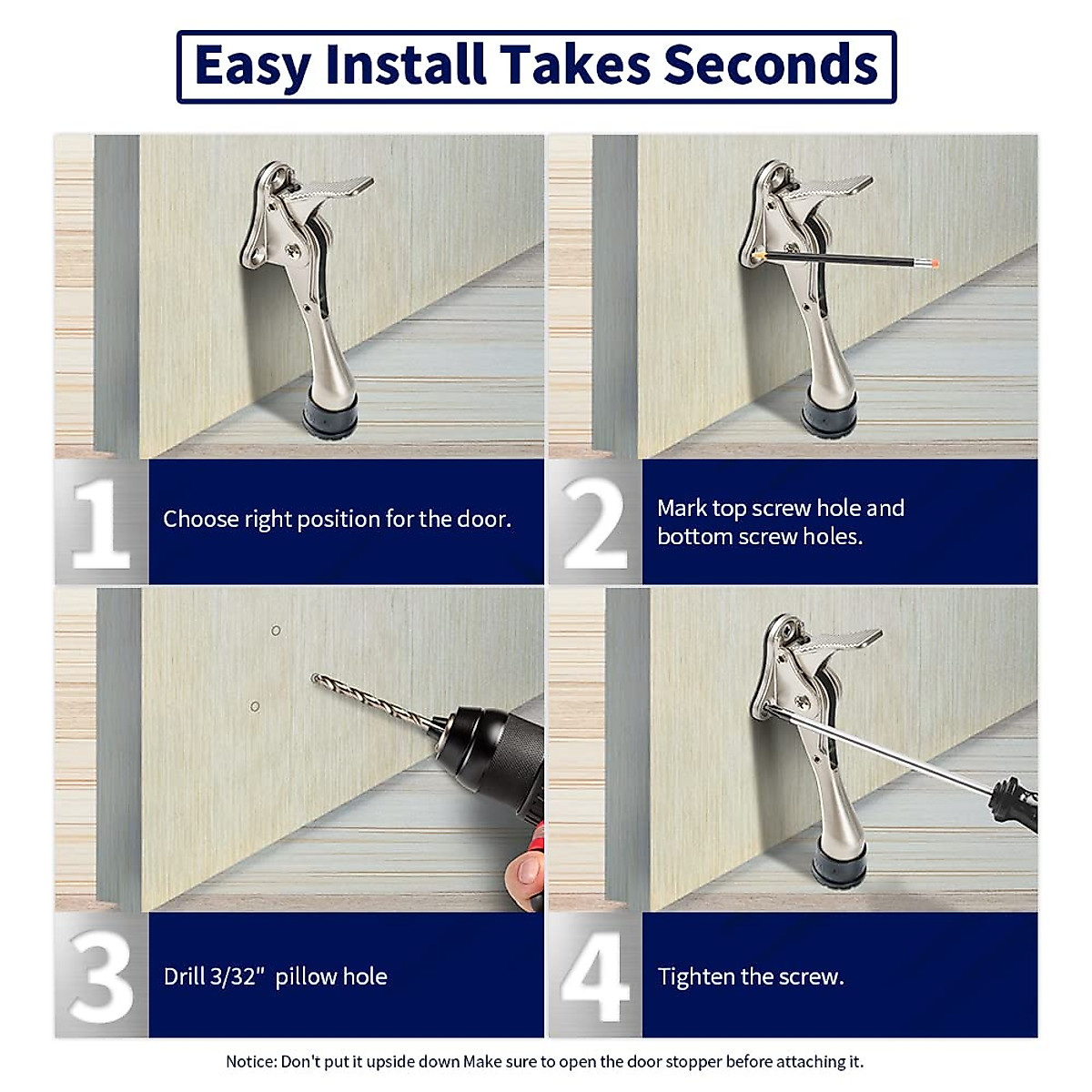 Easy Install Takes Seconds

1 Choose right position for the door.

2 Mark top screw hole and bottom screw holes.

3 Drill 3/32" pillow hole

4 Tighten the screw.

Notice: Don't put it upside down Make sure to open the door stopper before attaching it.