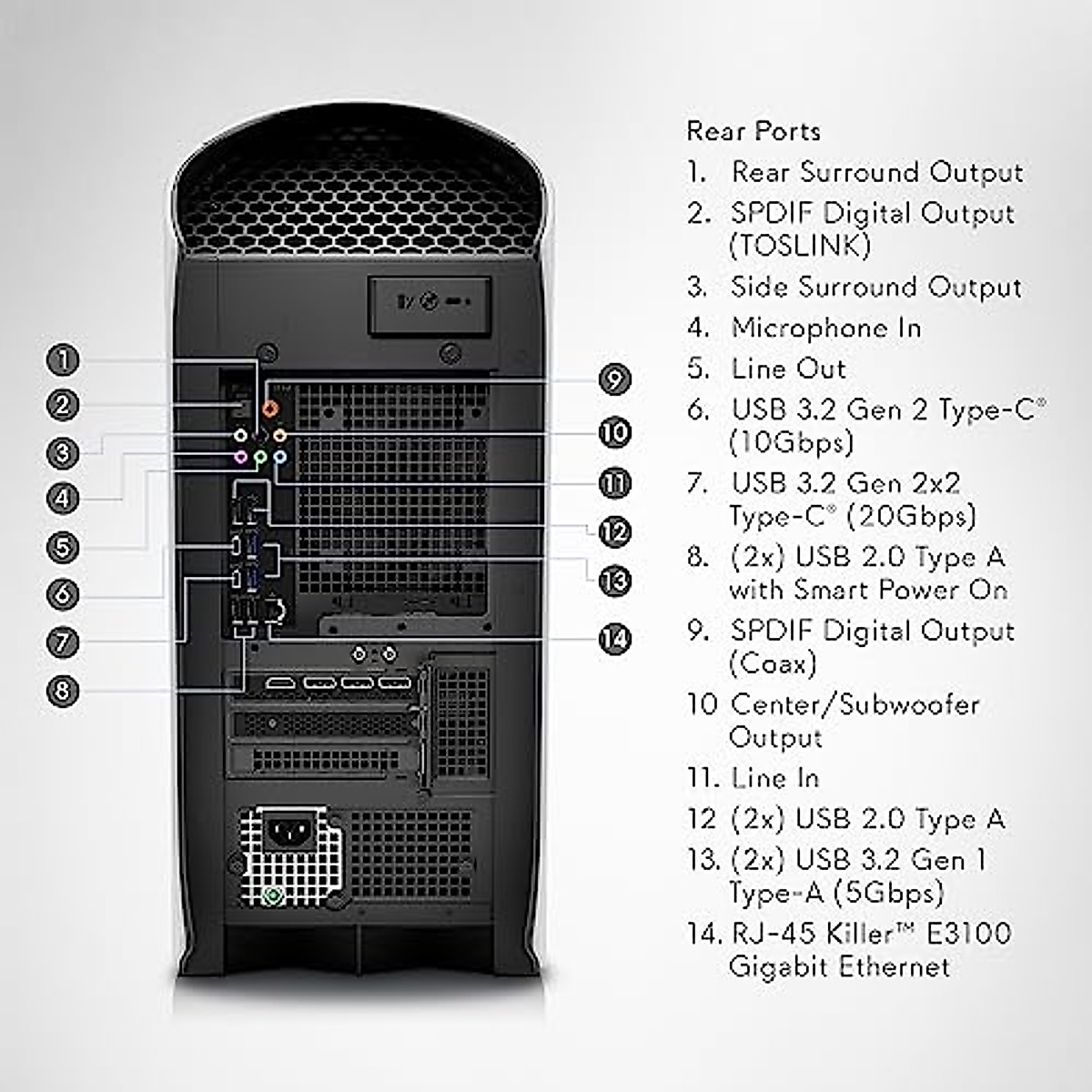 1
2
3
4
5
6
7
8
9
10
11
12
13
14

Rear Ports
1. Rear Surround Output
2. SPDIF Digital Output (TOSLINK)
3. Side Surround Output
4. Microphone In
5. Line Out
6. USB 3.2 Gen 2 Type-C® (10Gbps)
7. USB 3.2 Gen 2x2 Type-C® (20Gbps)
8. (2x) USB 2.0 Type A with Smart Power On
9. SPDIF Digital Output (Coax)
10 Center/Subwoofer Output
11. Line In
12 (2x) USB 2.0 Type A
13. (2x) USB 3.2 Gen 1 Type-A (5Gbps)
14. RJ-45 Killer™ E3100 Gigabit Ethernet