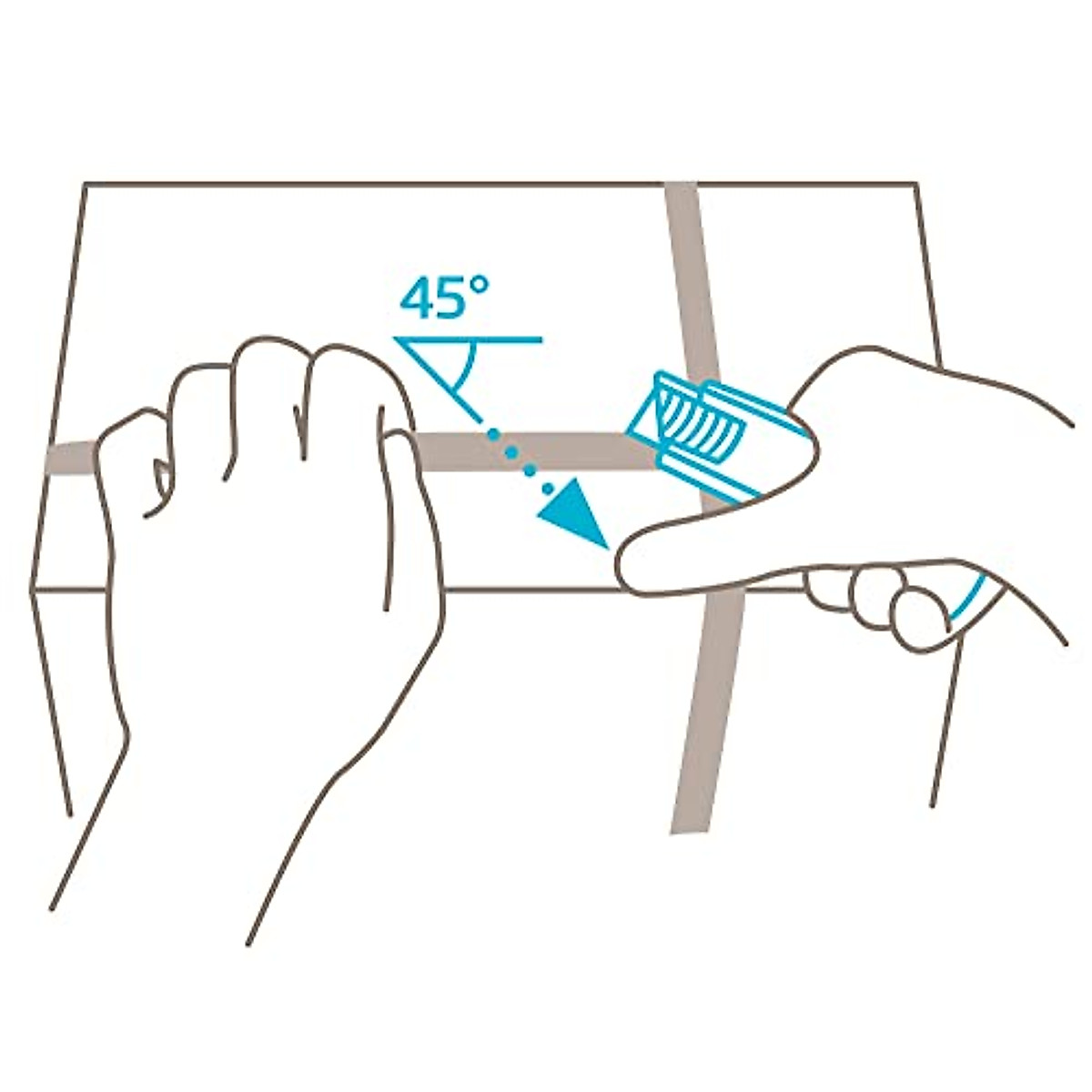 45°