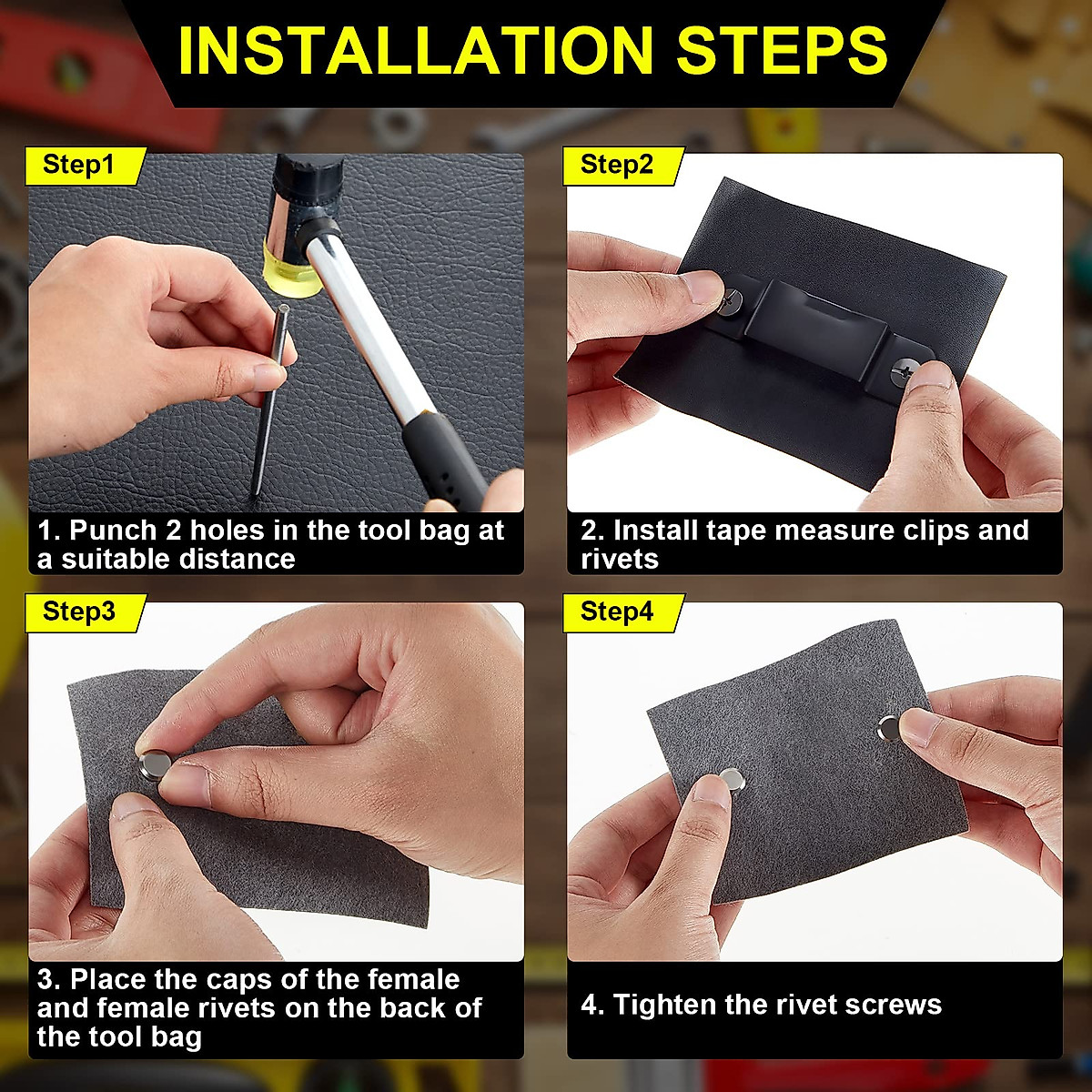 INSTALLATION STEPS

Step1

1. Punch 2 holes in the tool bag at a suitable distance

Step2

2. Install tape measure clips and rivets

Step3

3. Place the caps of the female and female rivets on the back of the tool bag

Step4

4. Tighten the rivet screws