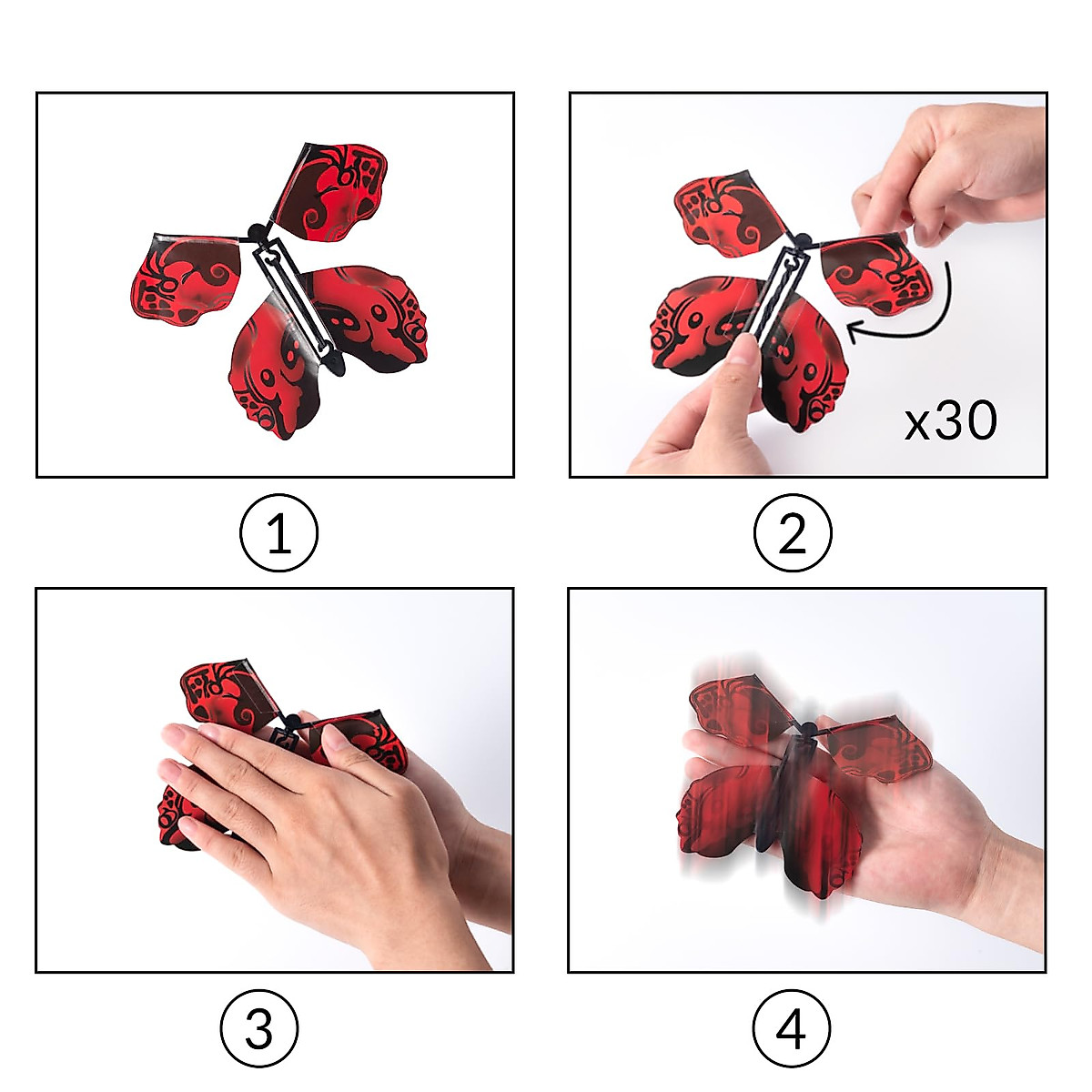 1

x30

2

3

4