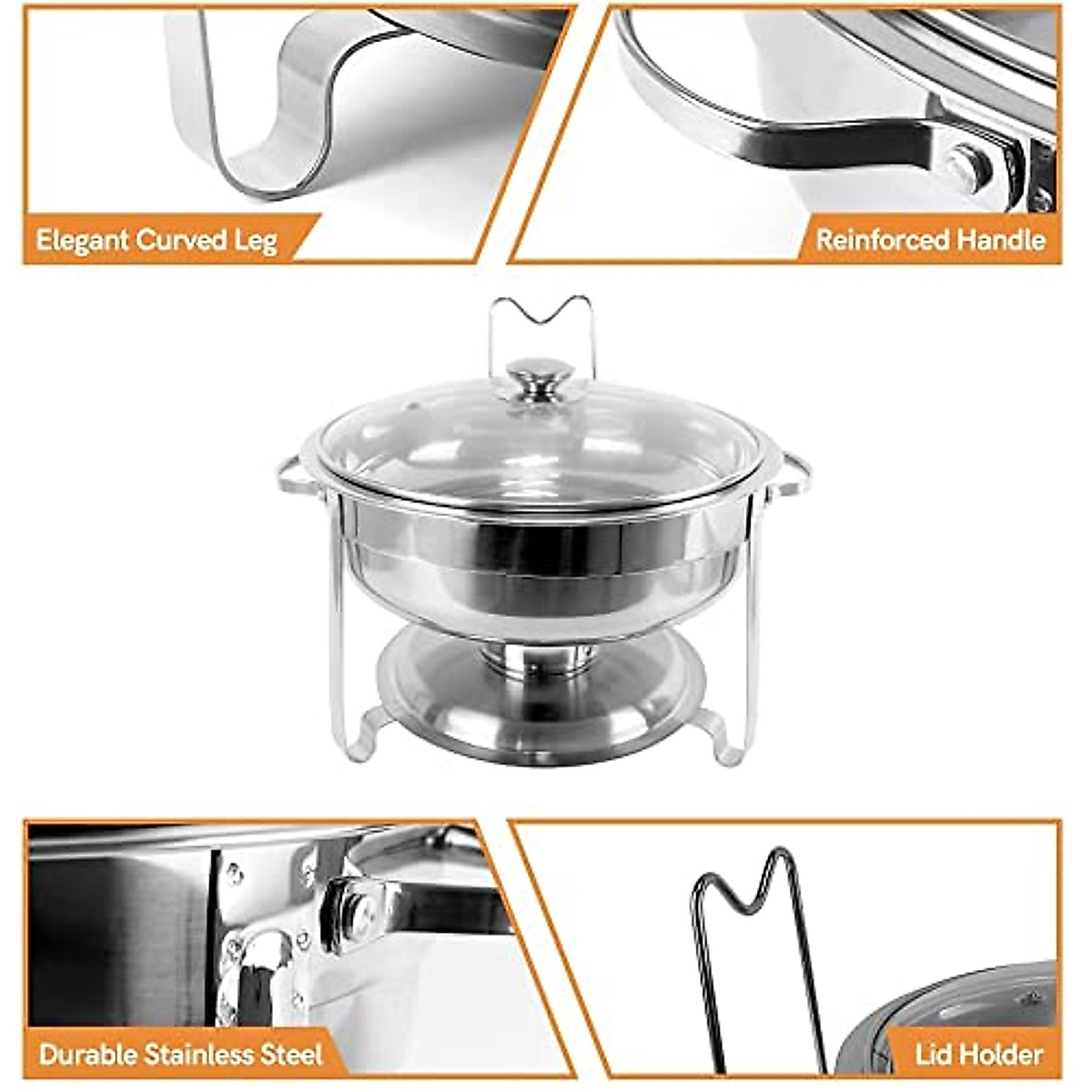 Elegant Curved Leg

Reinforced Handle

Durable Stainless Steel

Lid Holder