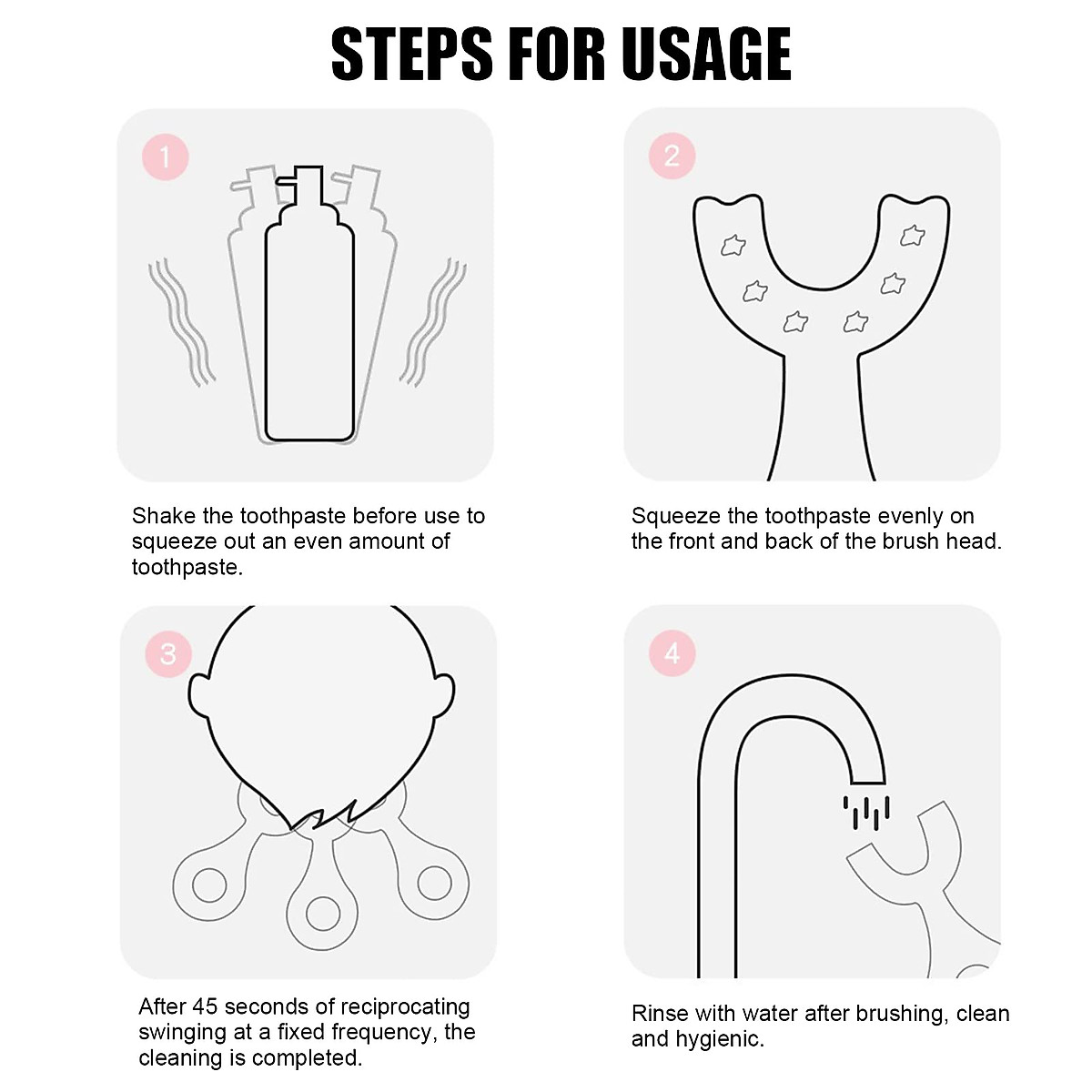 STEPS FOR USAGE

1

Shake the toothpaste before use to squeeze out an even amount of toothpaste.

2

Squeeze the toothpaste evenly on the front and back of the brush head.

3

After 45 seconds of reciprocating swinging at a fixed frequency, the cleaning is completed.

4

Rinse with water after brushing, clean and hygienic.