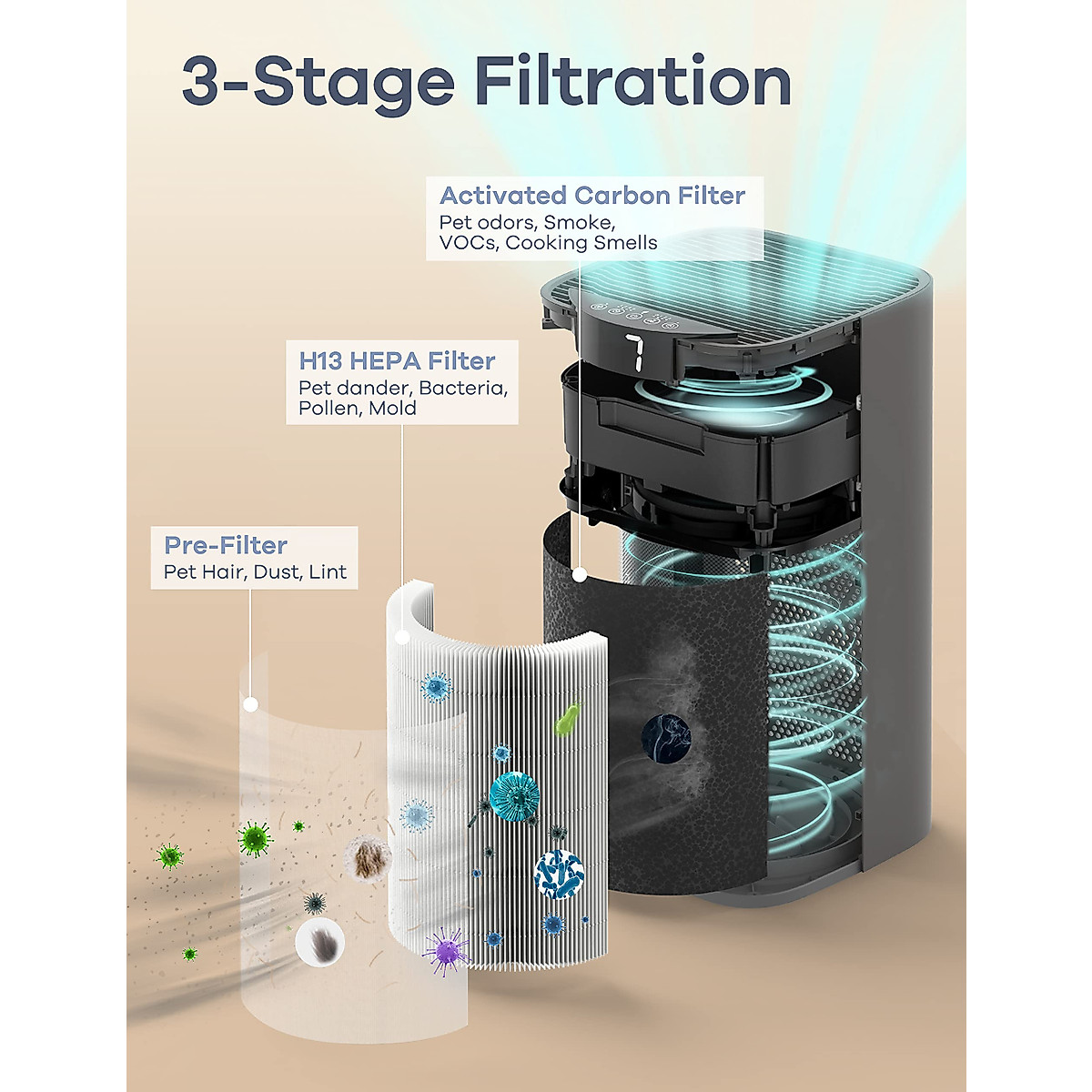 3-Stage Filtration

Activated Carbon Filter
Pet odors, Smoke, VOCs, Cooking Smells

H13 HEPA Filter
Pet dander, Bacteria, Pollen, Mold

Pre-Filter
Pet Hair, Dust, Lint

7