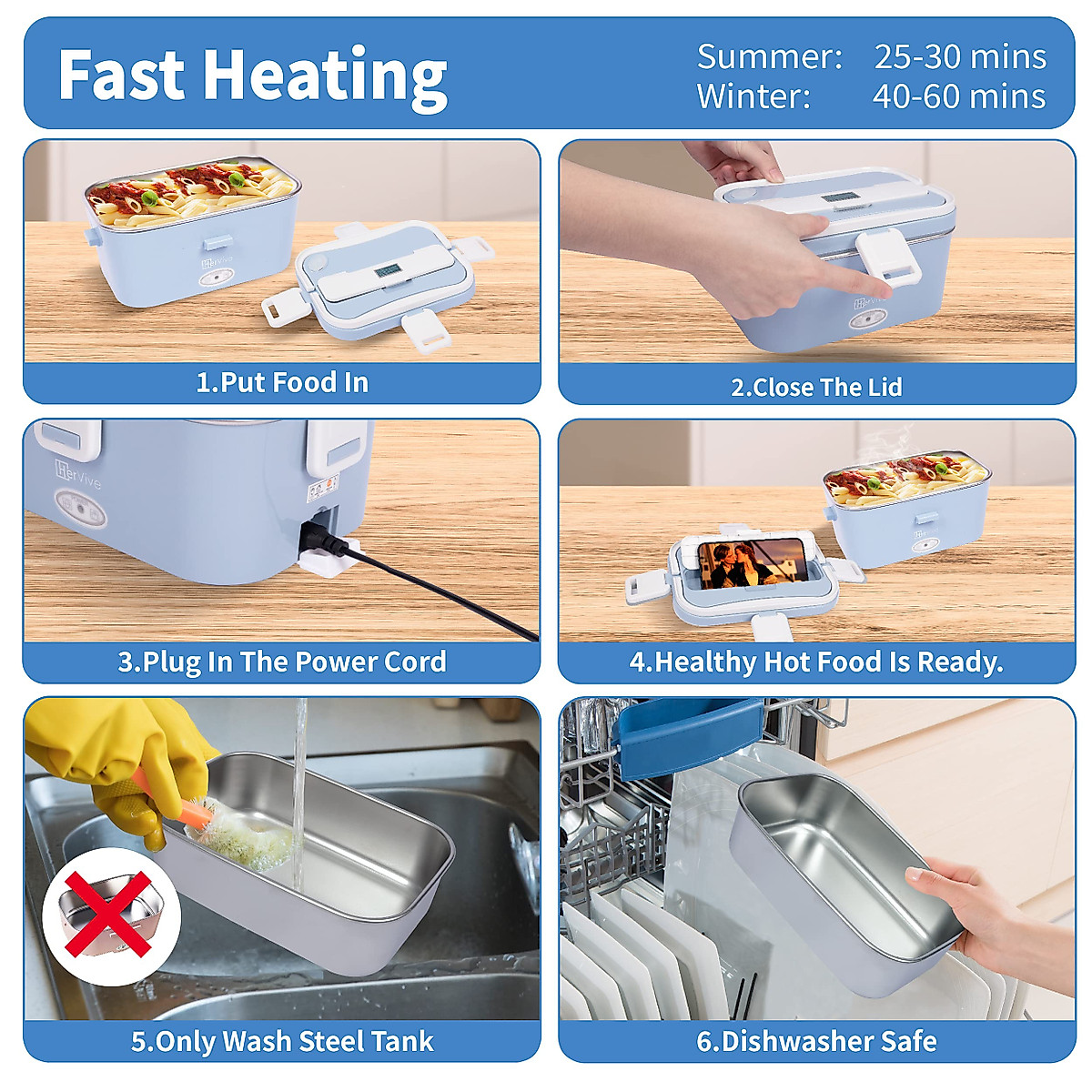 Fast Heating

Summer: 25-30 mins
Winter: 40-60 mins

HerVive

1.Put Food In

HerVive

2.Close The Lid

HerVive

3.Plug In The Power Cord

4.Healthy Hot Food Is Ready.

5.Only Wash Steel Tank

6.Dishwasher Safe