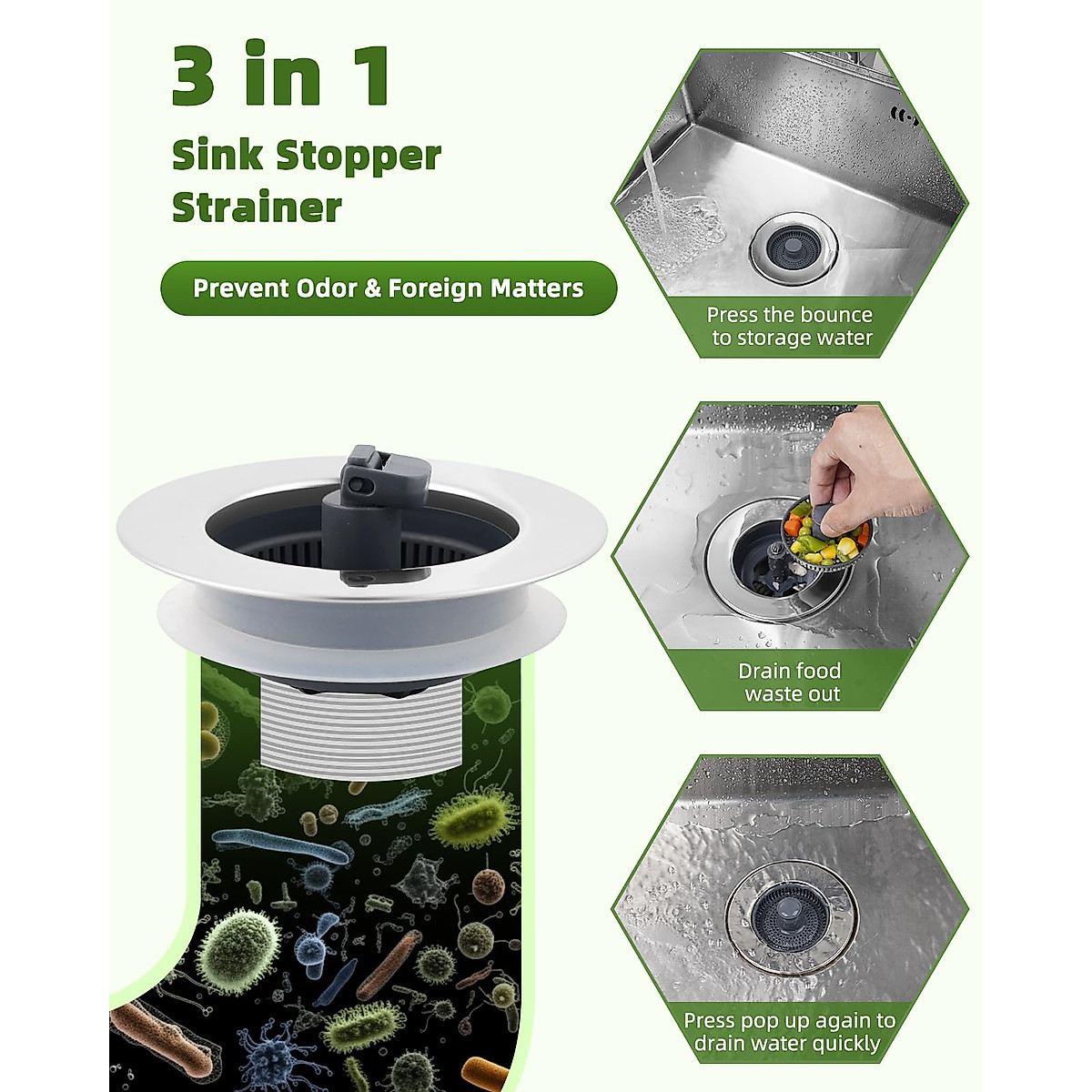 3 in 1
Sink Stopper Strainer

Prevent Odor & Foreign Matters

Press the bounce to storage water

Drain food waste out

Press pop up again to drain water quickly