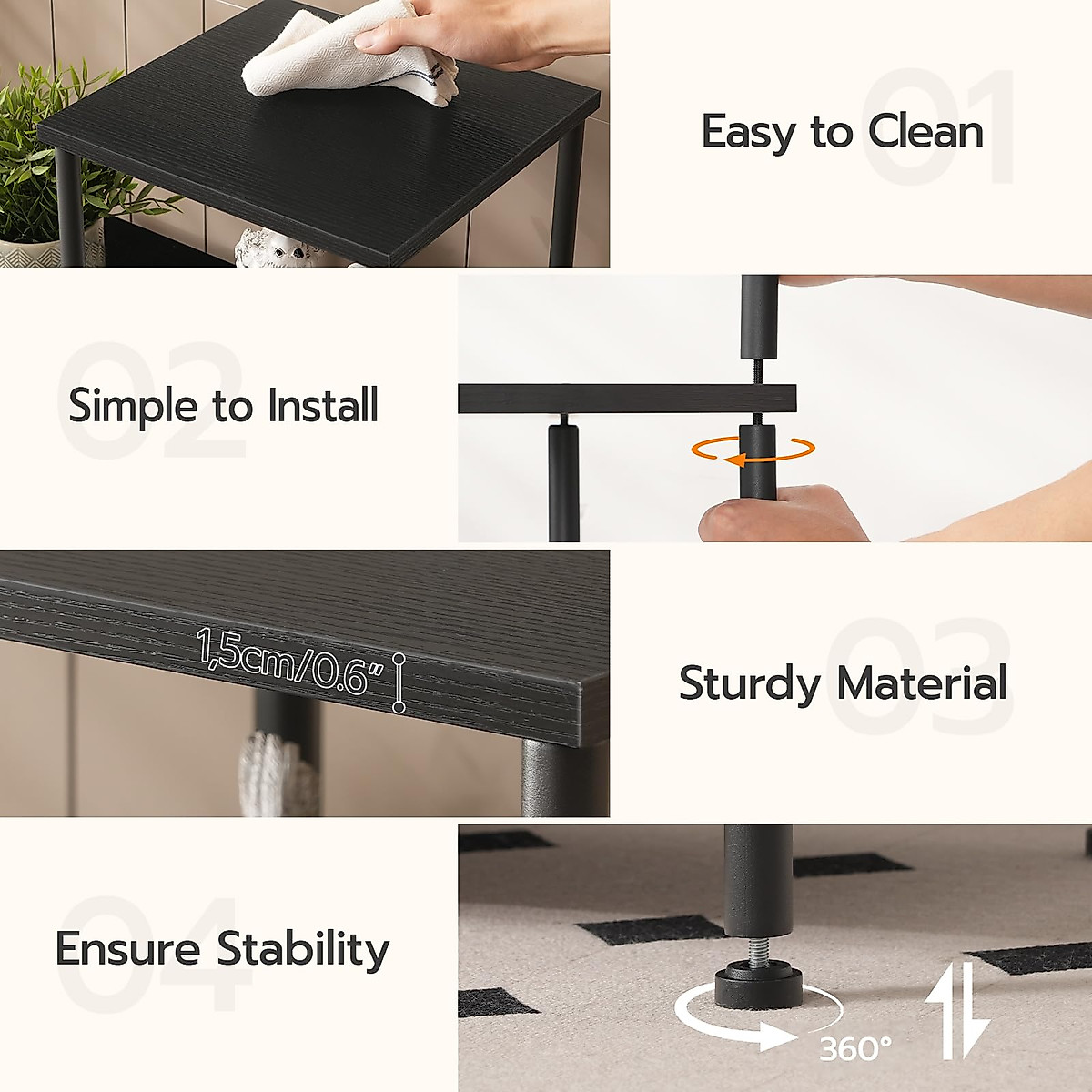 01
Easy to Clean

02
Simple to Install

1,5cm/0.6"

03
Sturdy Material

04
Ensure Stability

360°