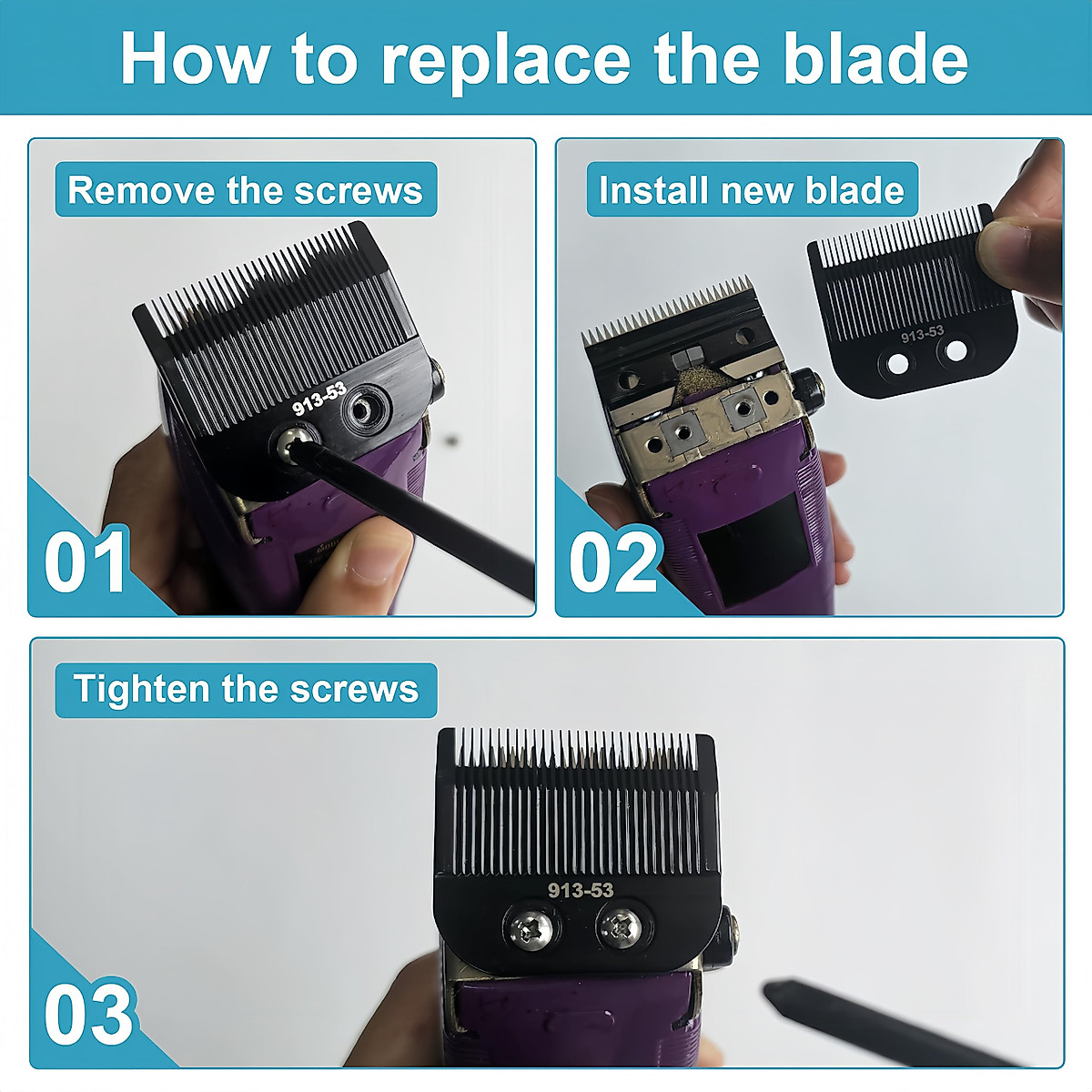 How to replace the blade

Remove the screws

913-53

01

Install new blade

913-53

02

Tighten the screws

913-53

03