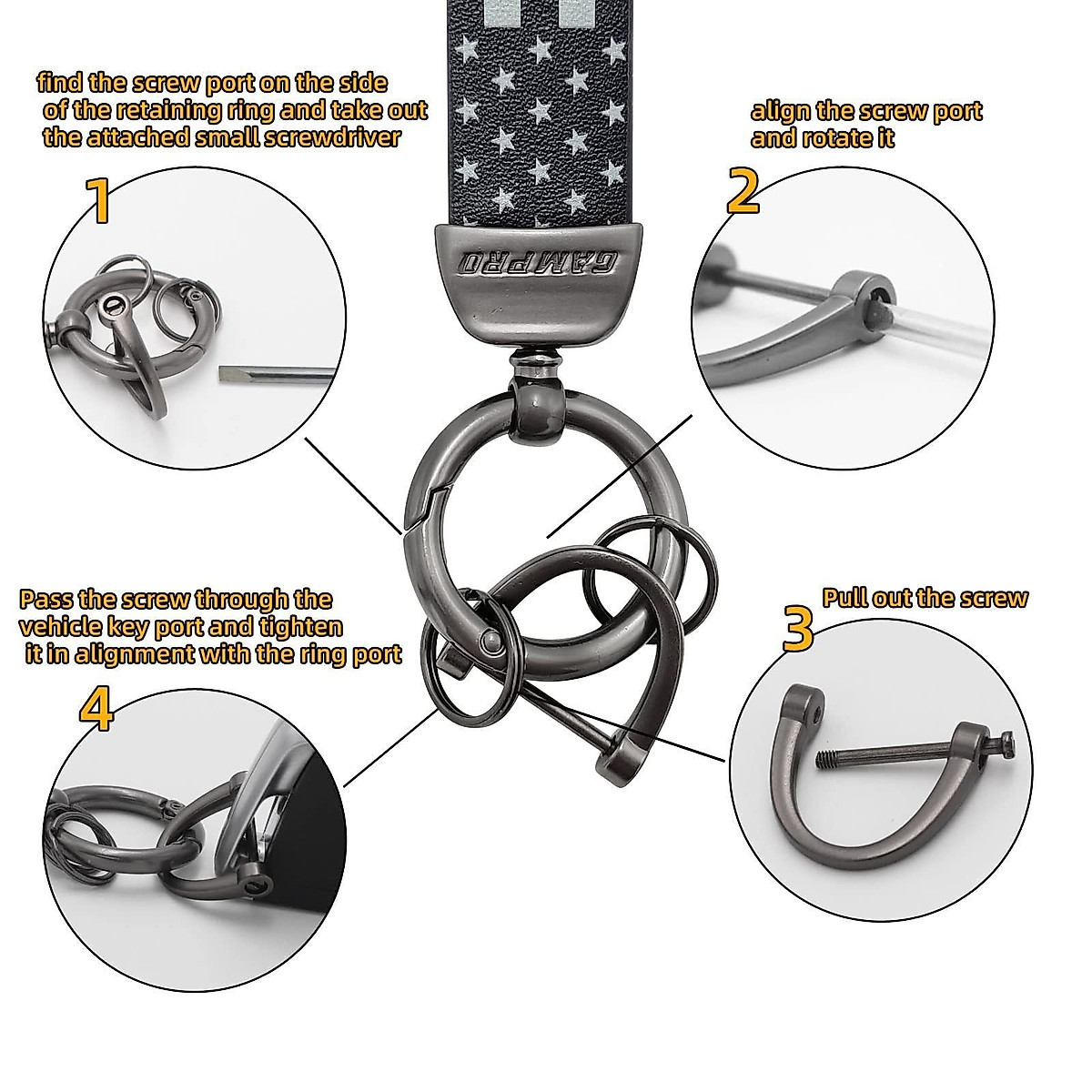 find the screw port on the side of the retaining ring and take out the attached small screwdriver

1

align the screw port and rotate it

2

GAMPRO

Pass the screw through the vehicle key port and tighten it in alignment with the ring port

4

Pull out the screw

3