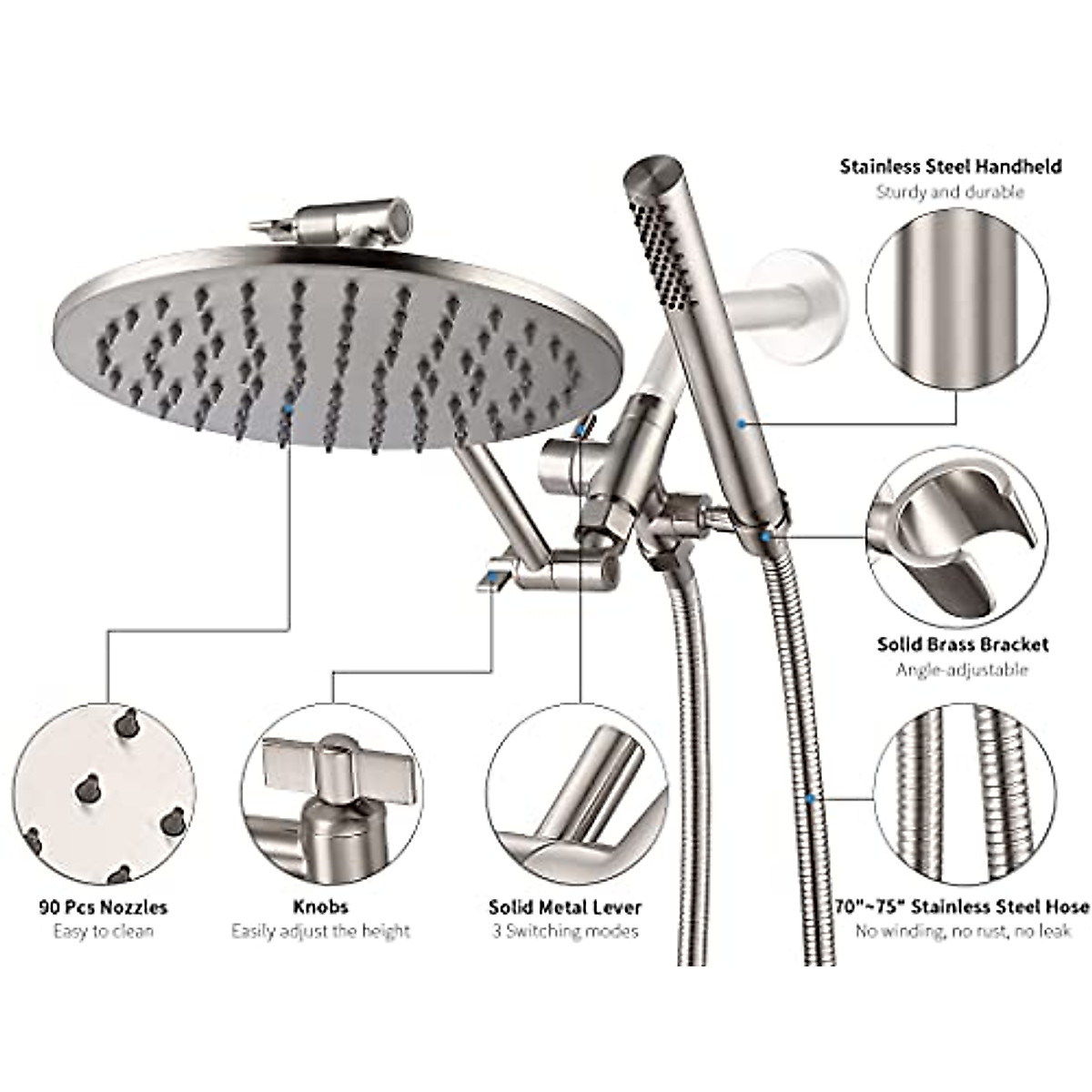 Stainless Steel Handheld
Sturdy and durable

Solid Brass Bracket
Angle-adjustable

90 Pcs Nozzles
Easy to clean

Knobs
Easily adjust the height

Solid Metal Lever
3 Switching modes

70"~75" Stainless Steel Hose
No winding, no rust, no leak