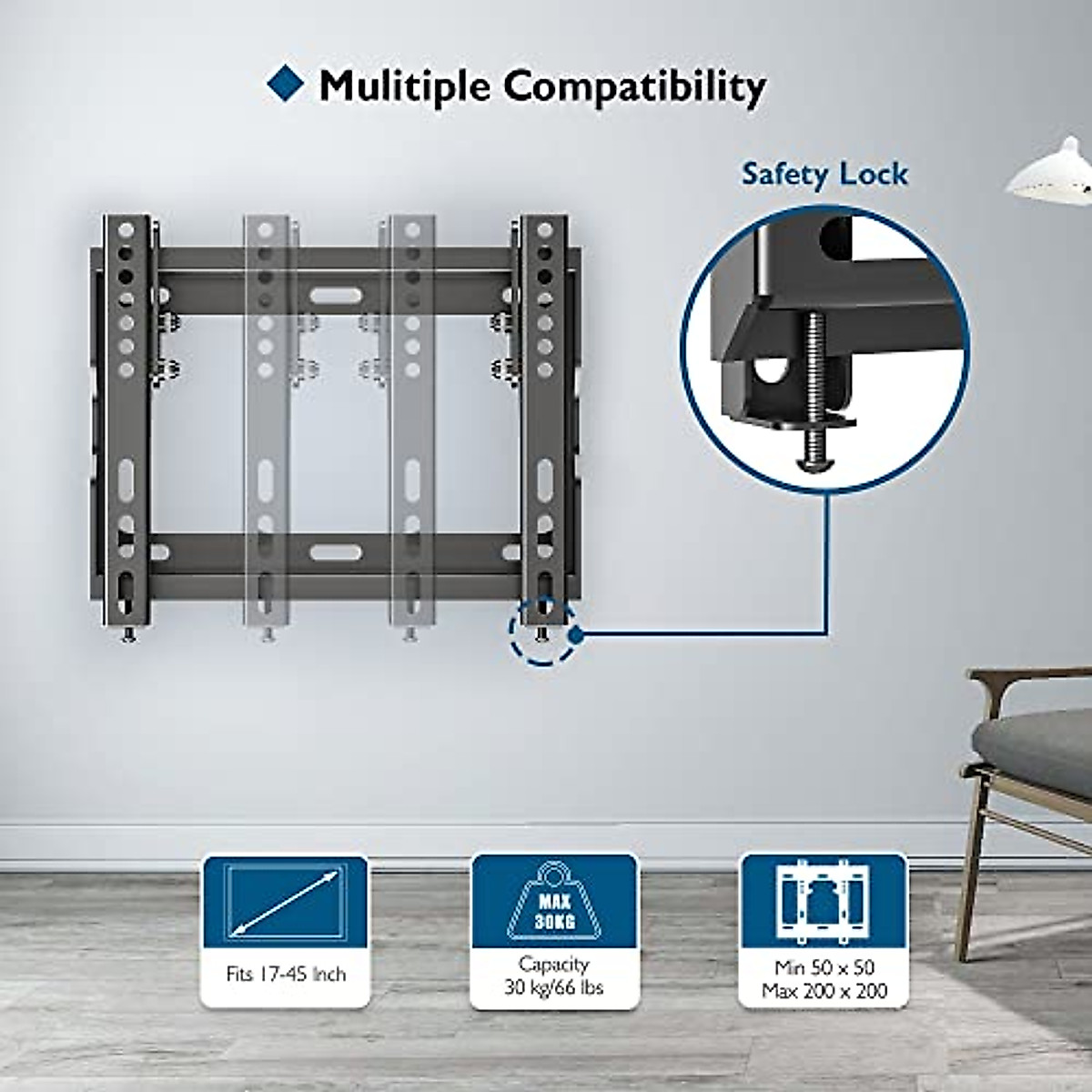 Mulitiple Compatibility

Safety Lock

Fits 17-45 Inch

MAX 30KG

Capacity
30 kg/66 lbs

Min 50 x 50
Max 200 x 200