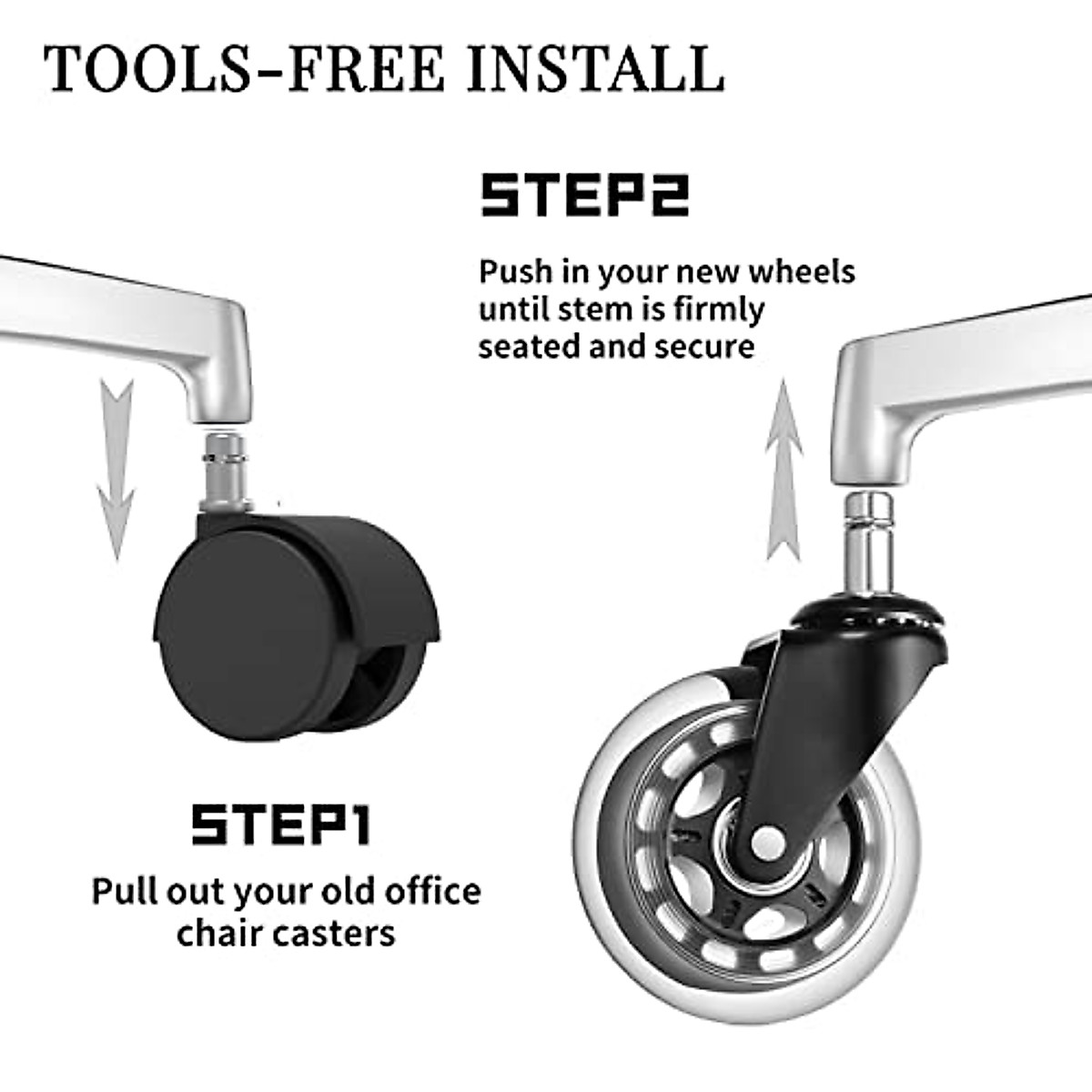 TOOLS-FREE INSTALL

STEP2

Push in your new wheels until stem is firmly seated and secure

STEP1

Pull out your old office chair casters